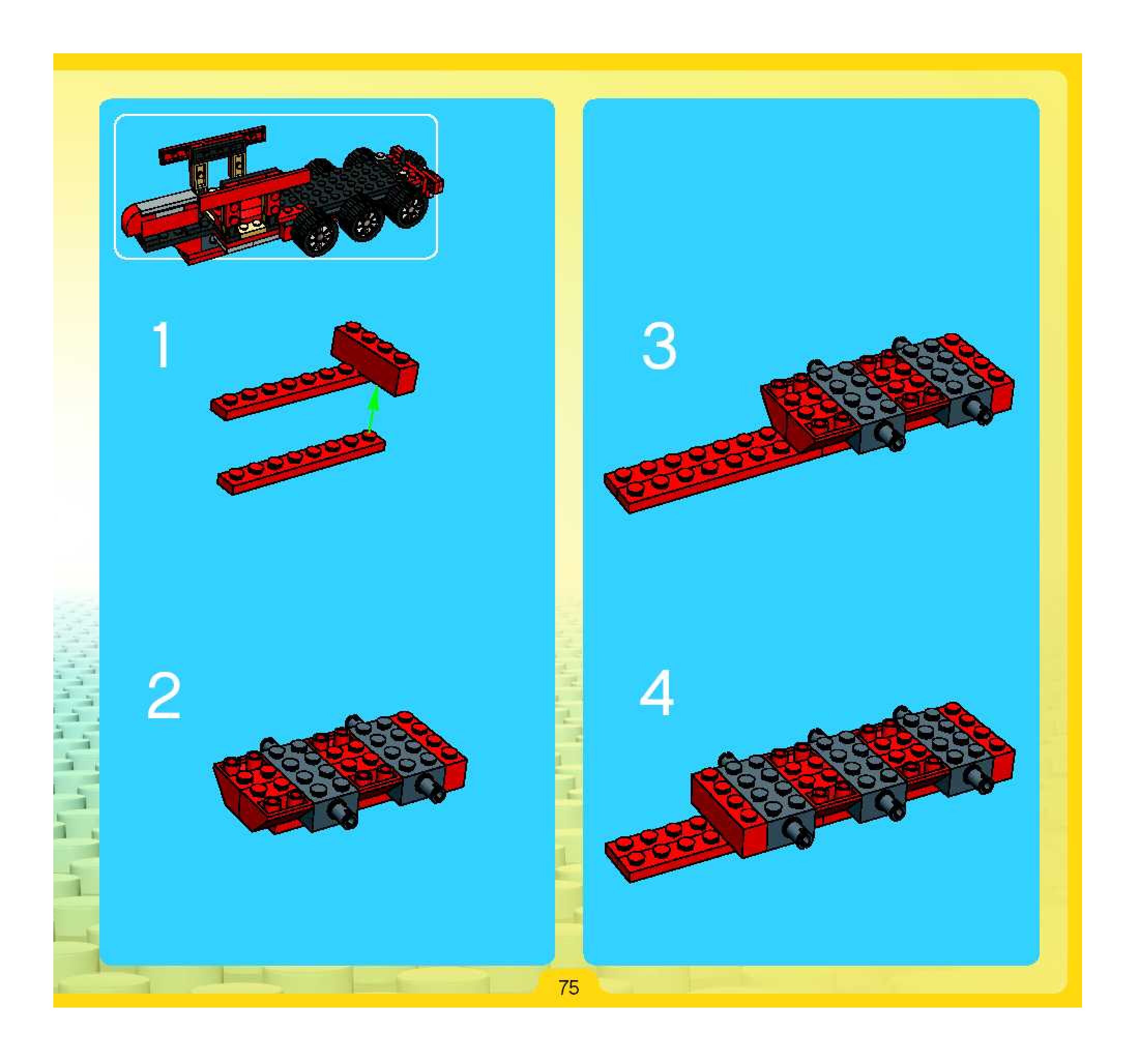 1

2

3

4

75