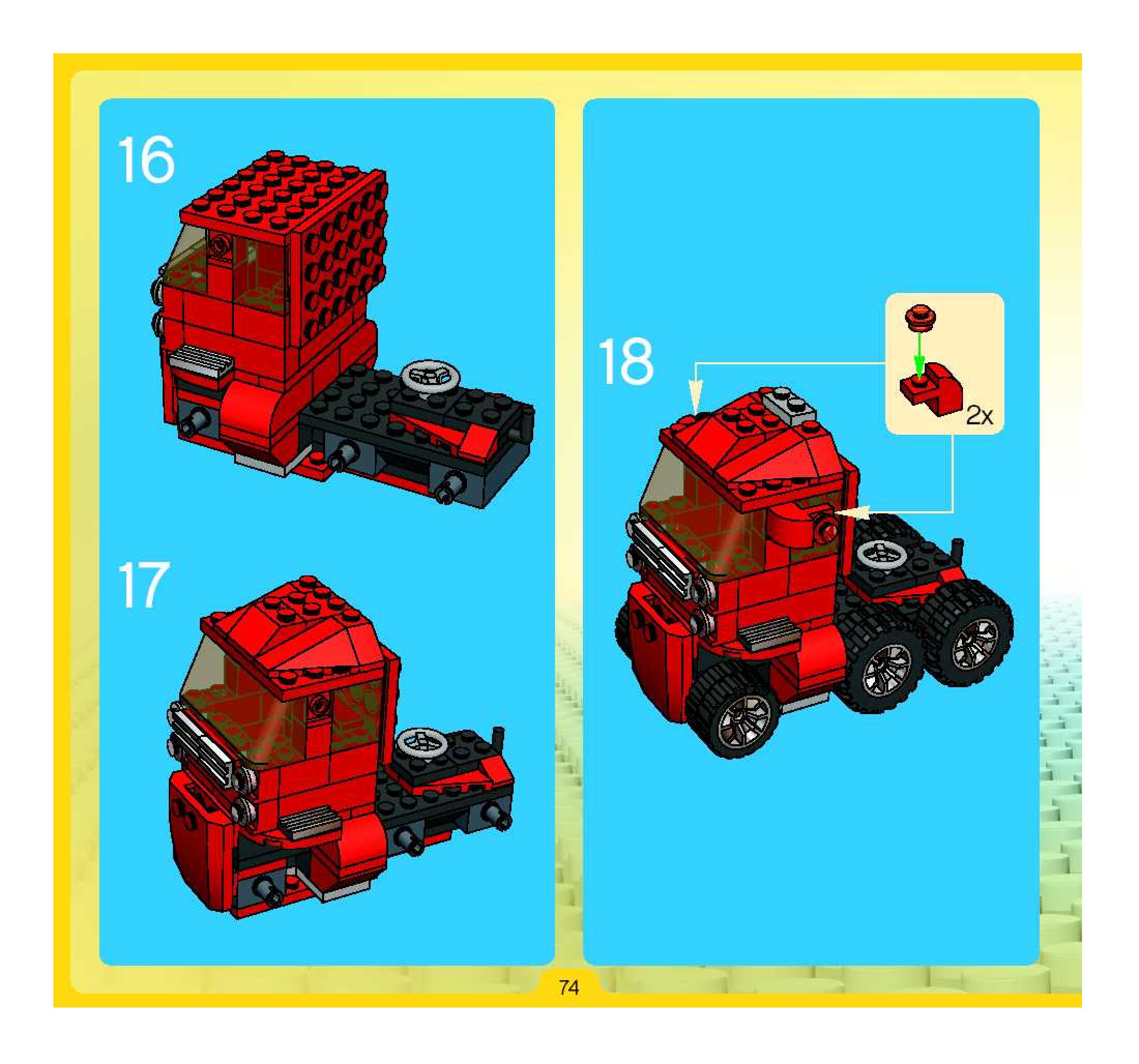 16

17

18

2x

74