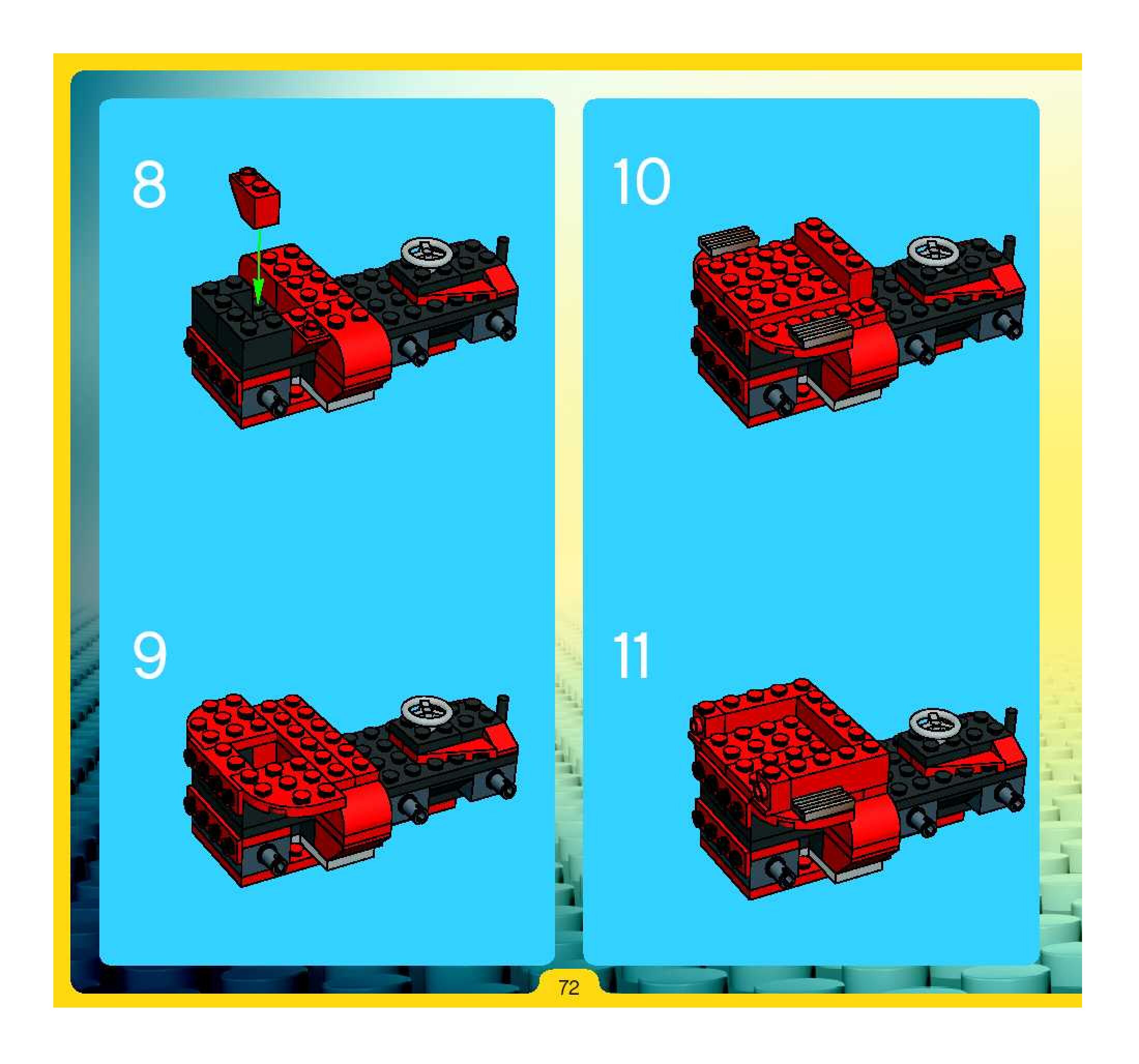 8

9

10

11

72