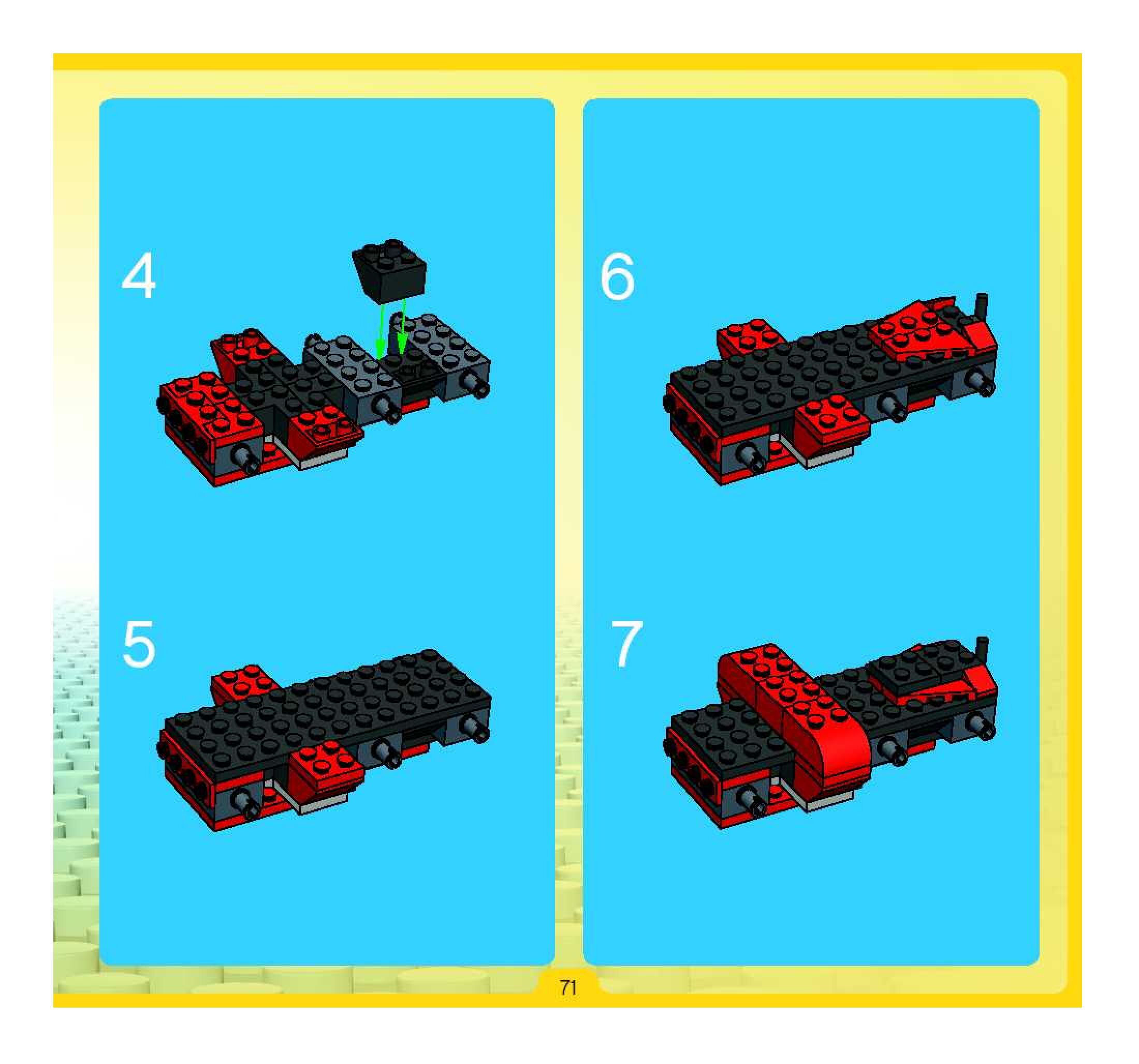 4

5

6

7

71