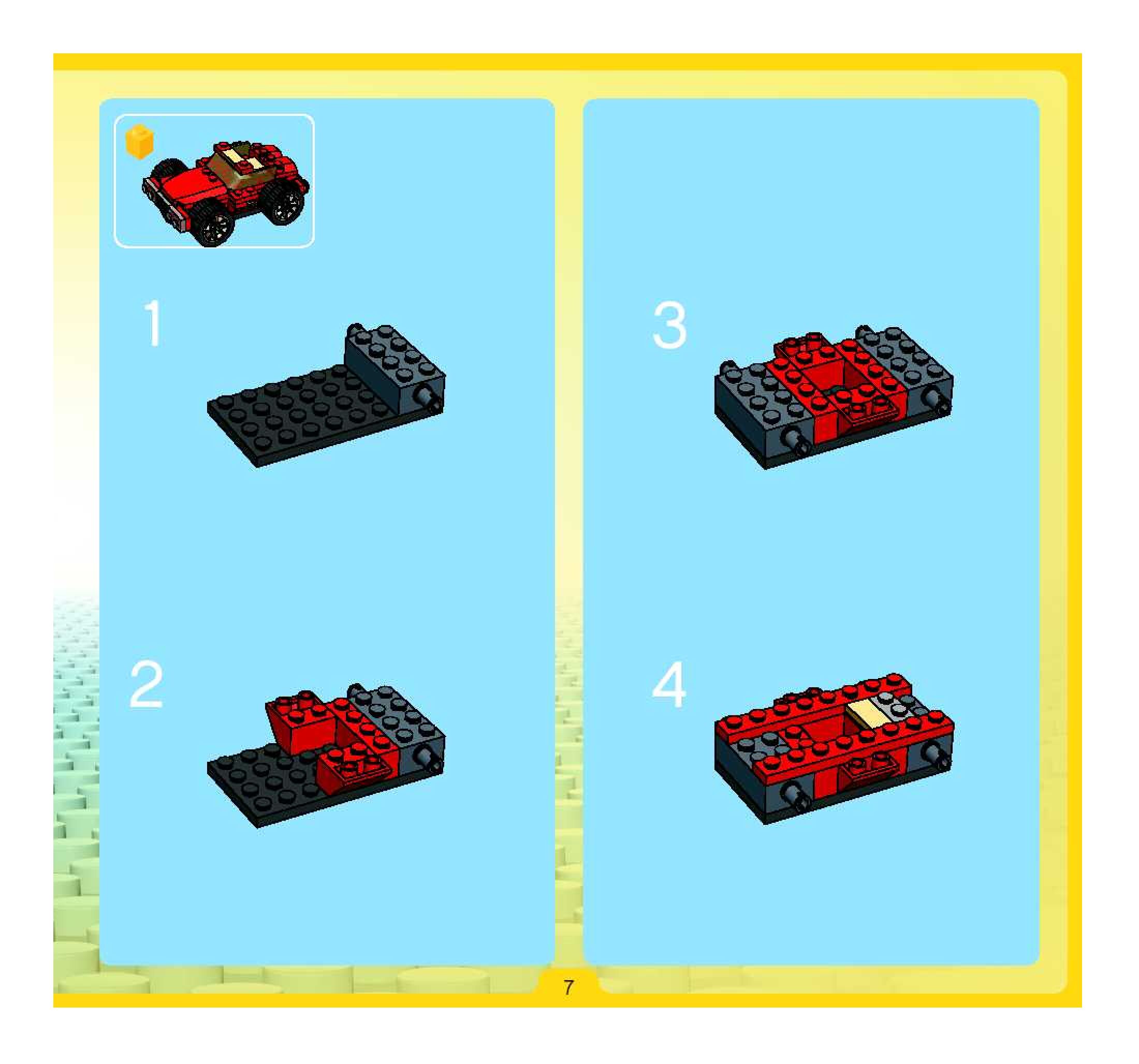 1

2

3

4

7