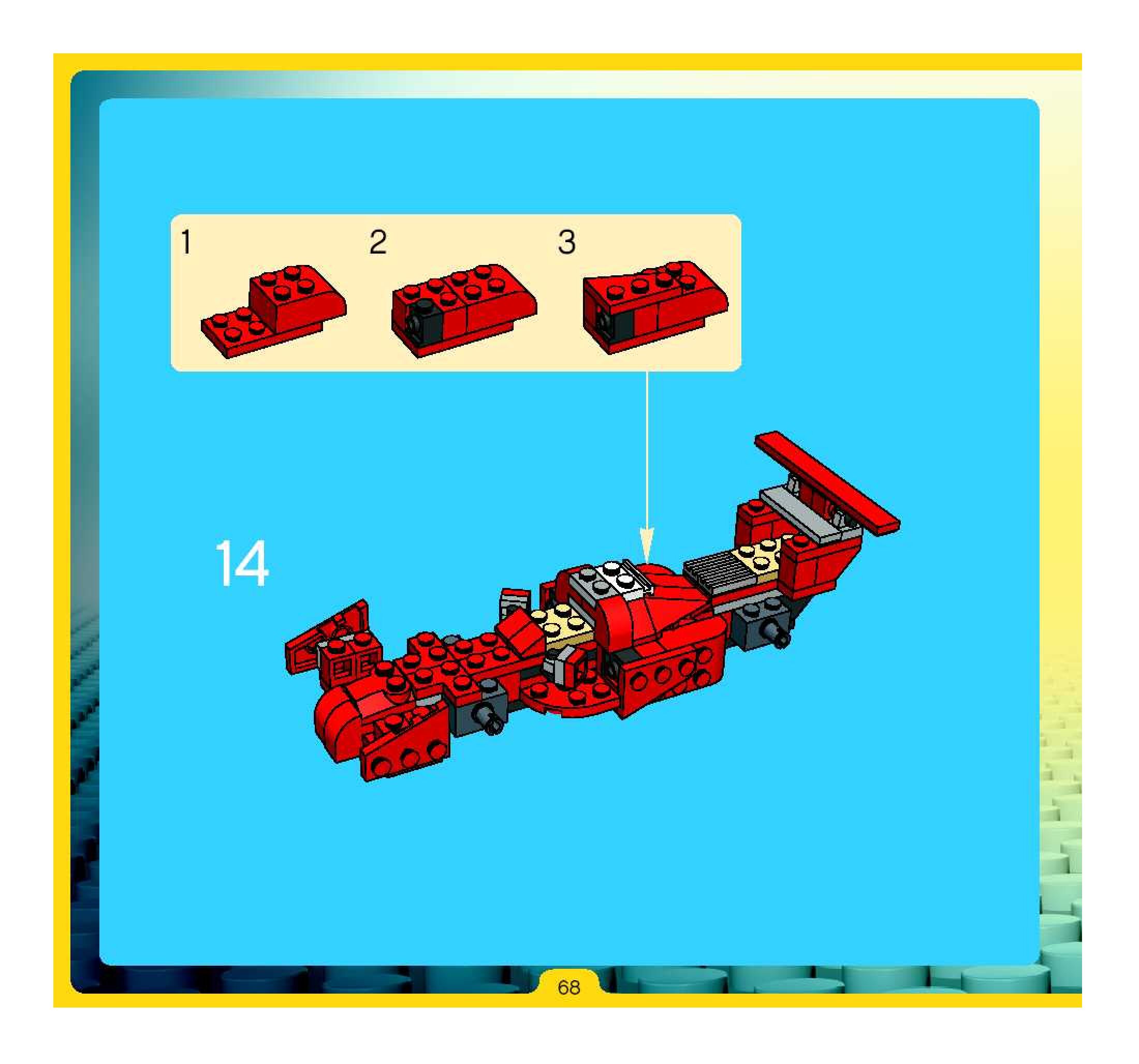 1
2
3

14

68