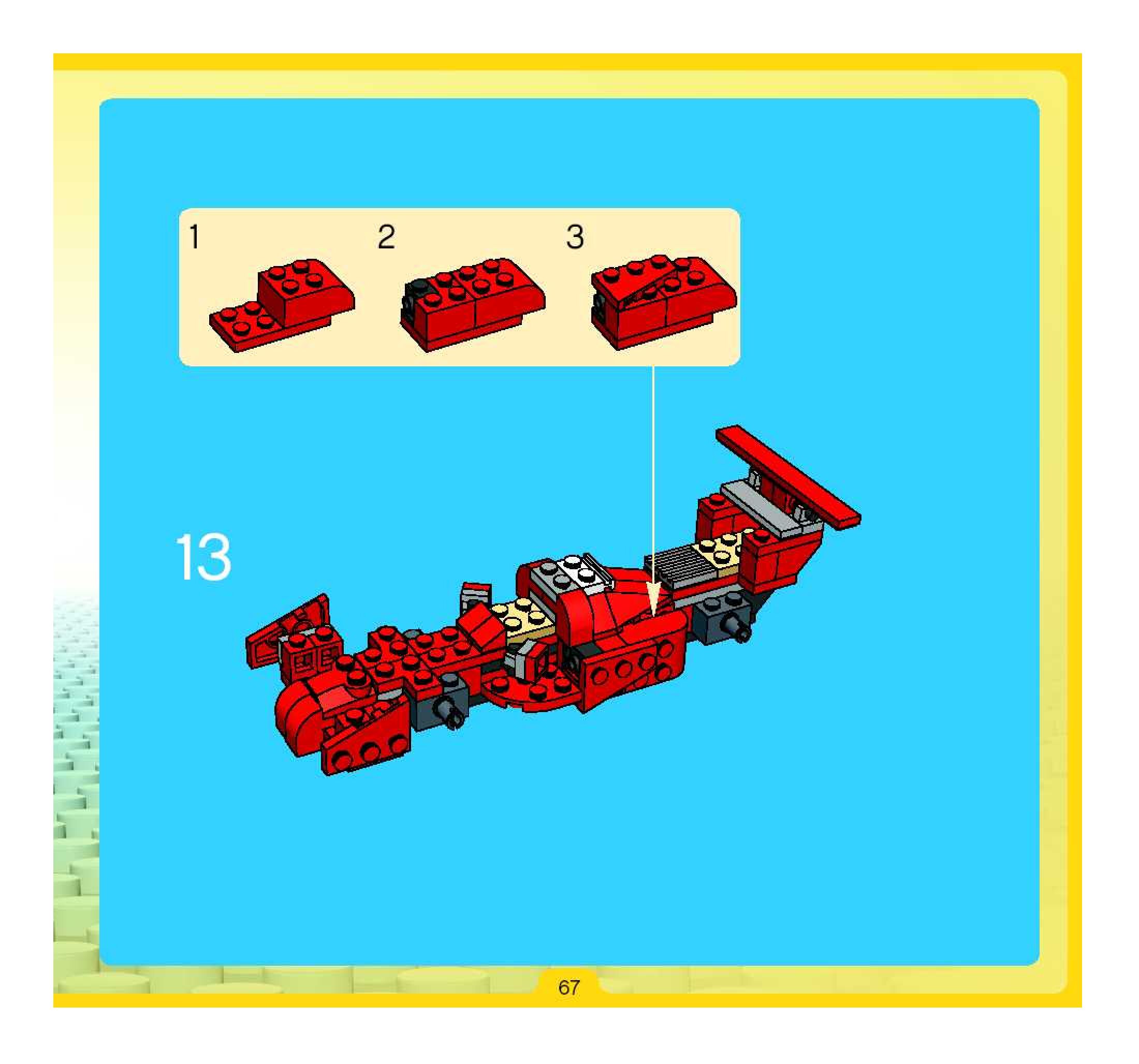 1

2

3

13

67