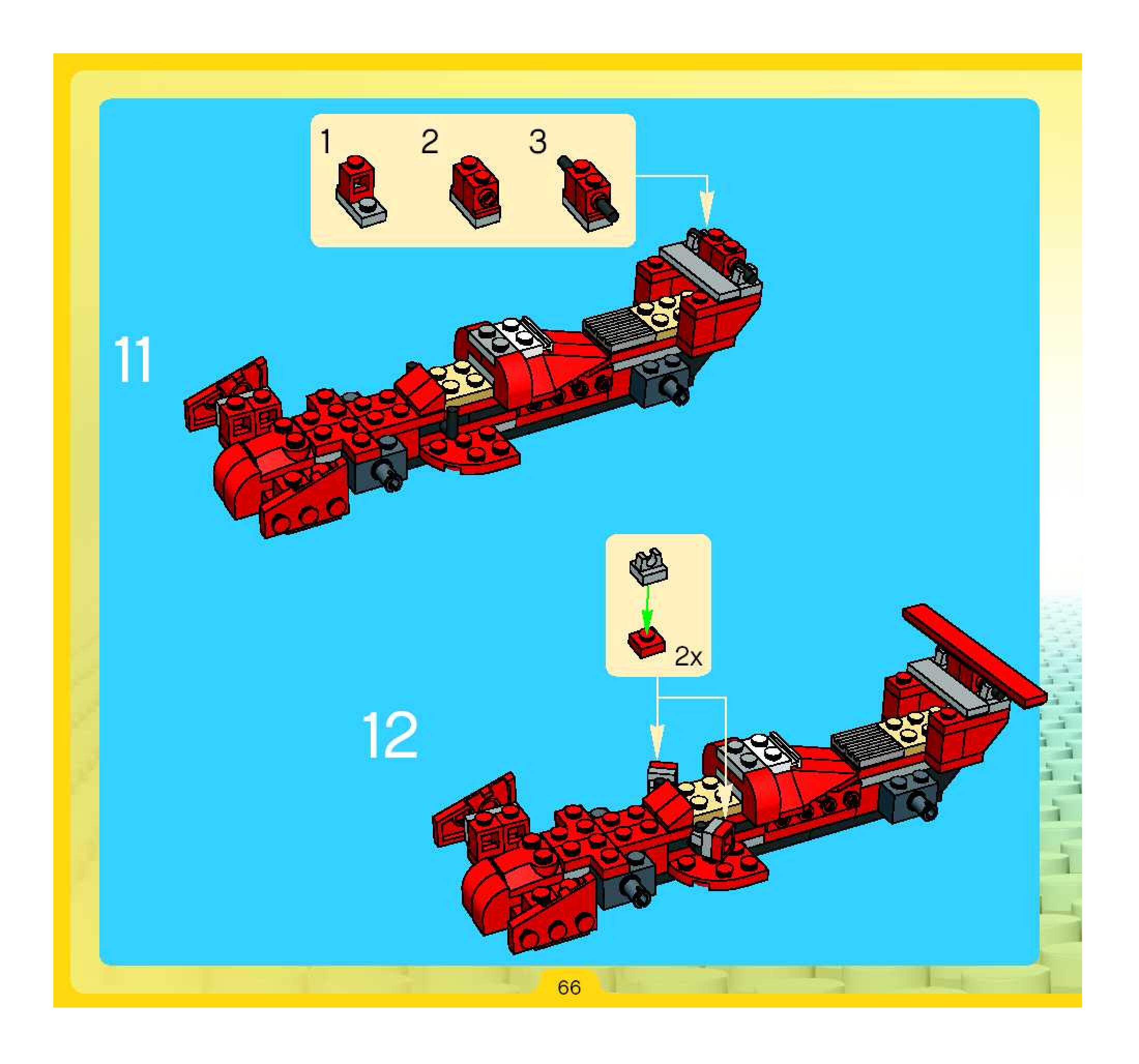 1 2 3

11

2x

12

66