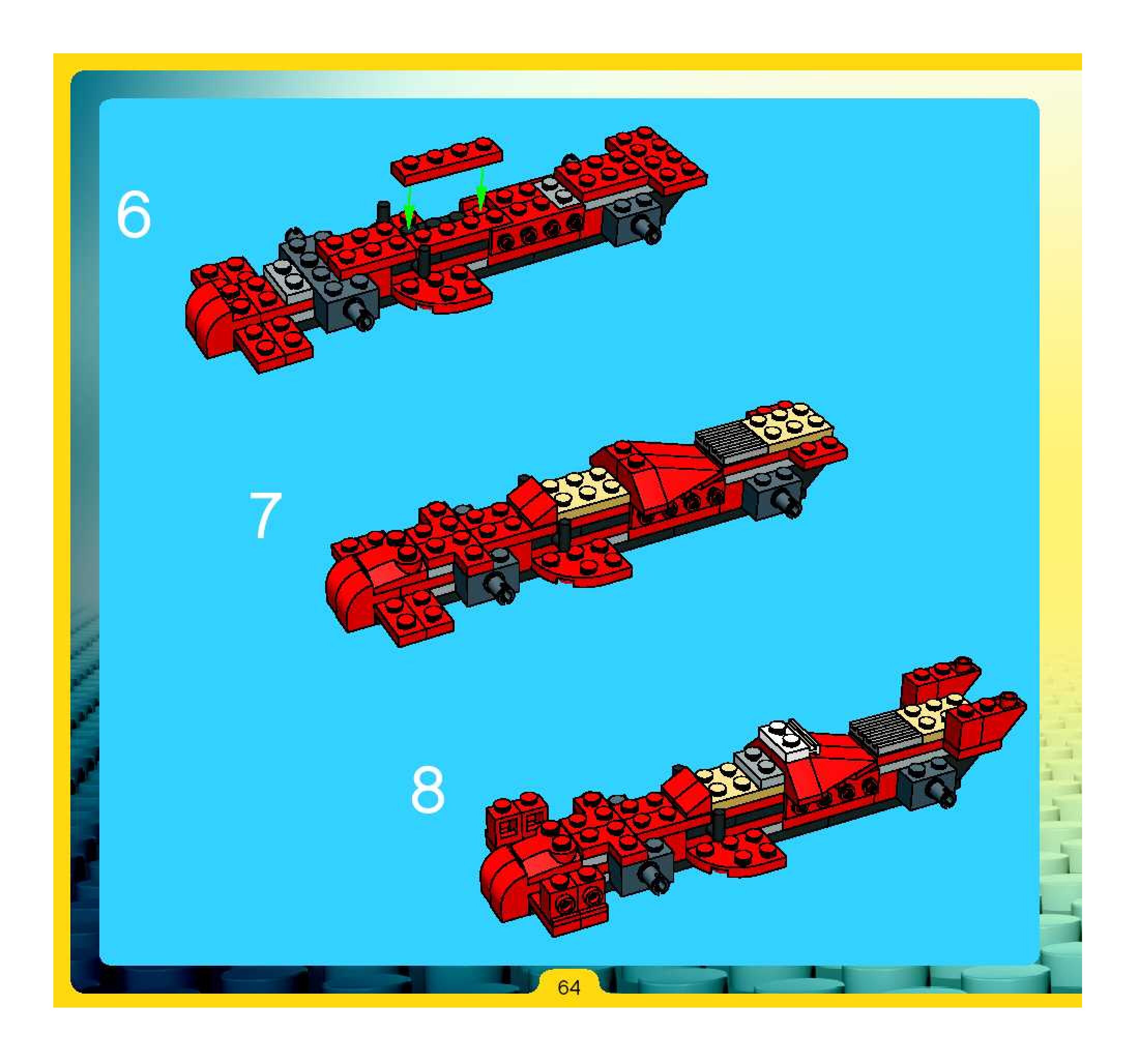 6

7

8

64