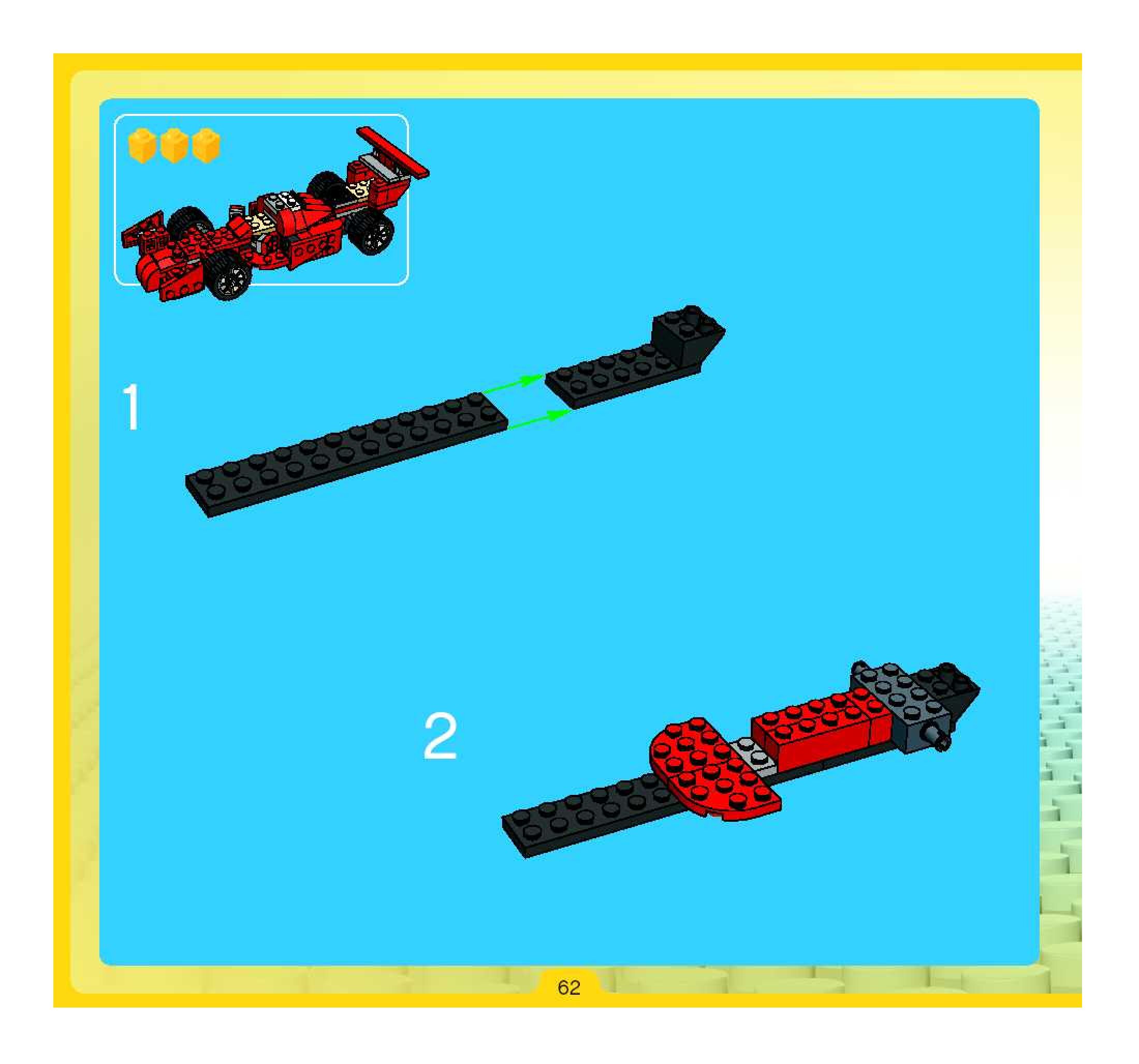 1

2

62