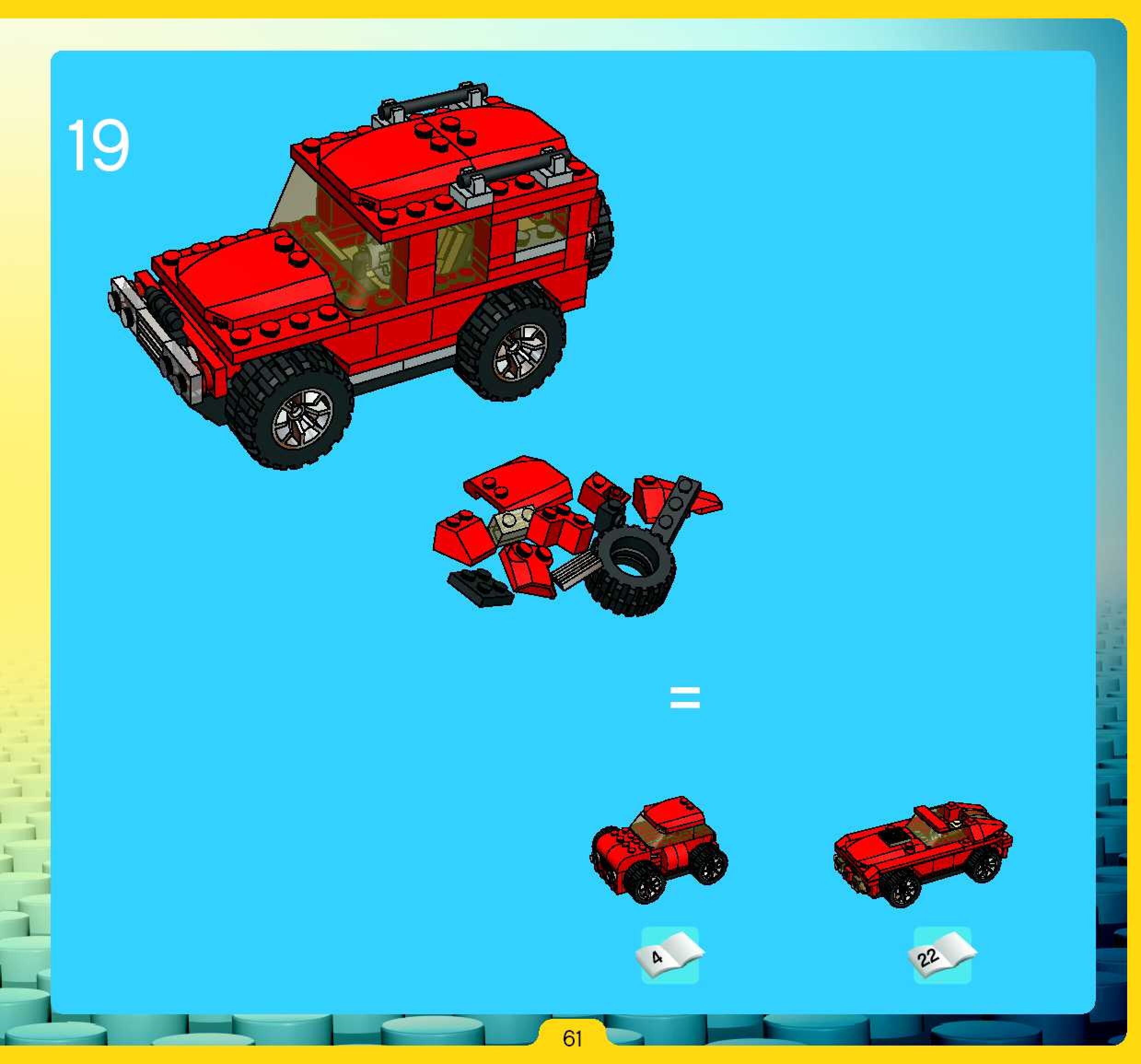 19

=

4

22

61