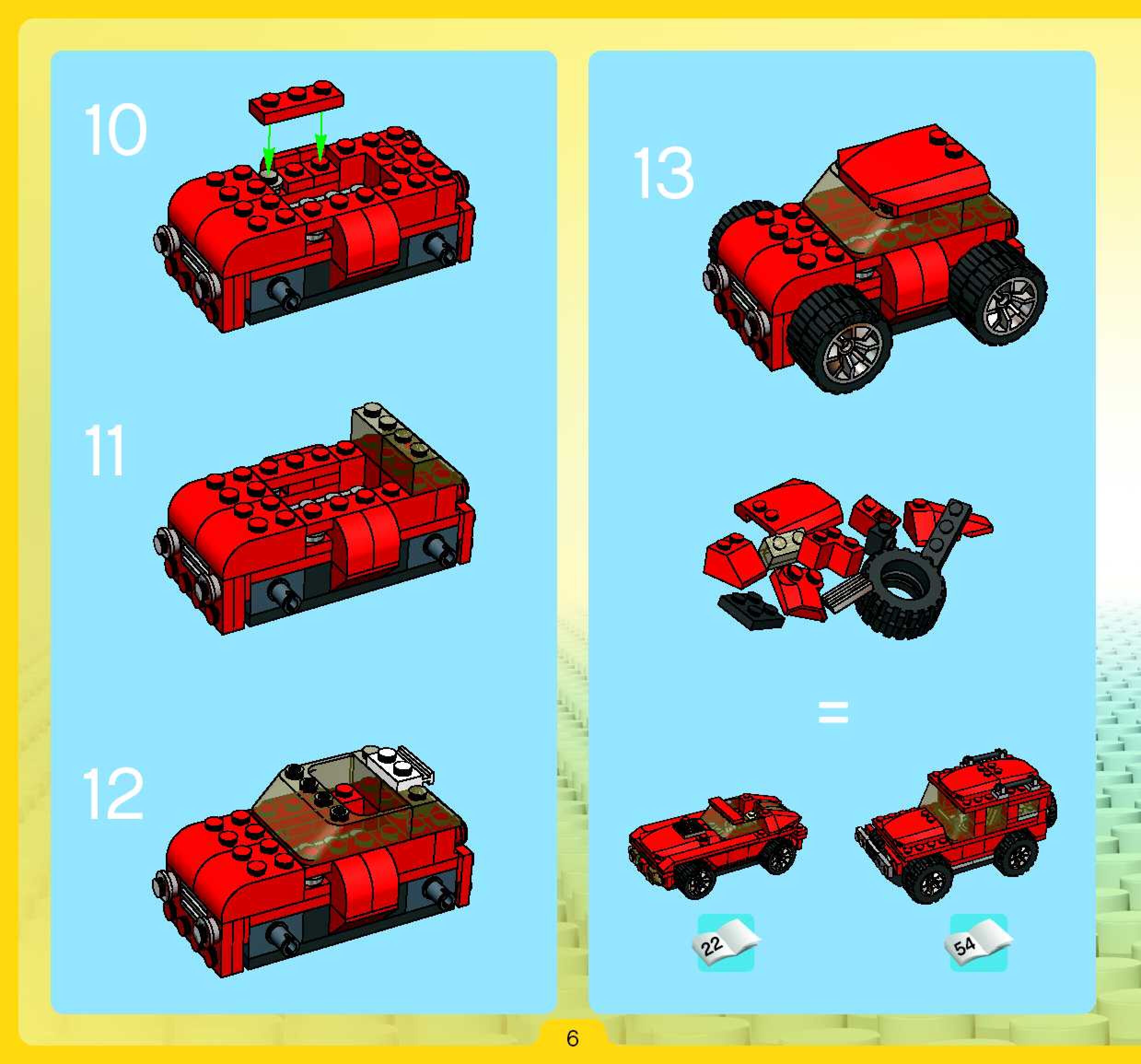 10

11

12

13

=

22

54

6