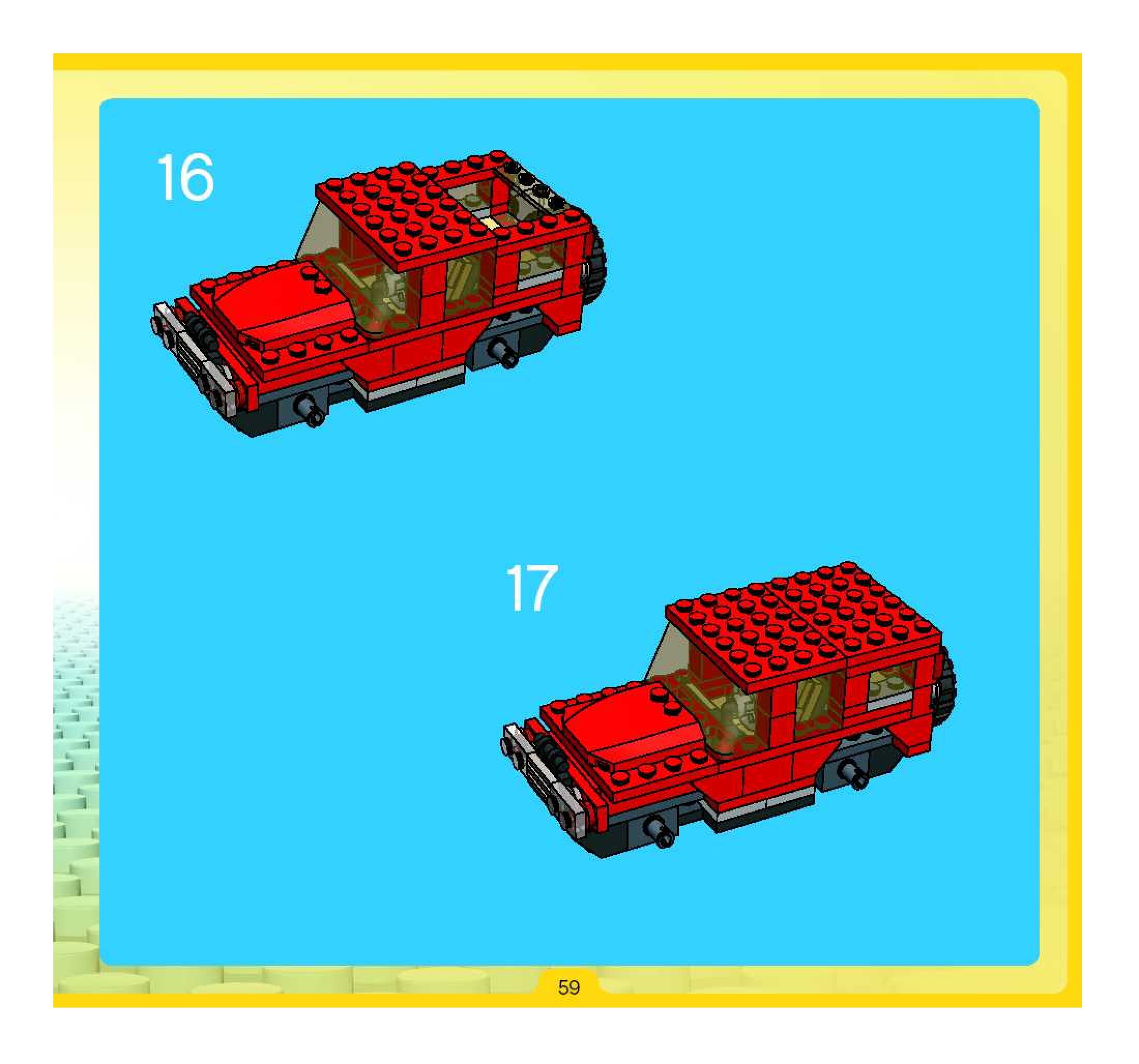 16

17

59