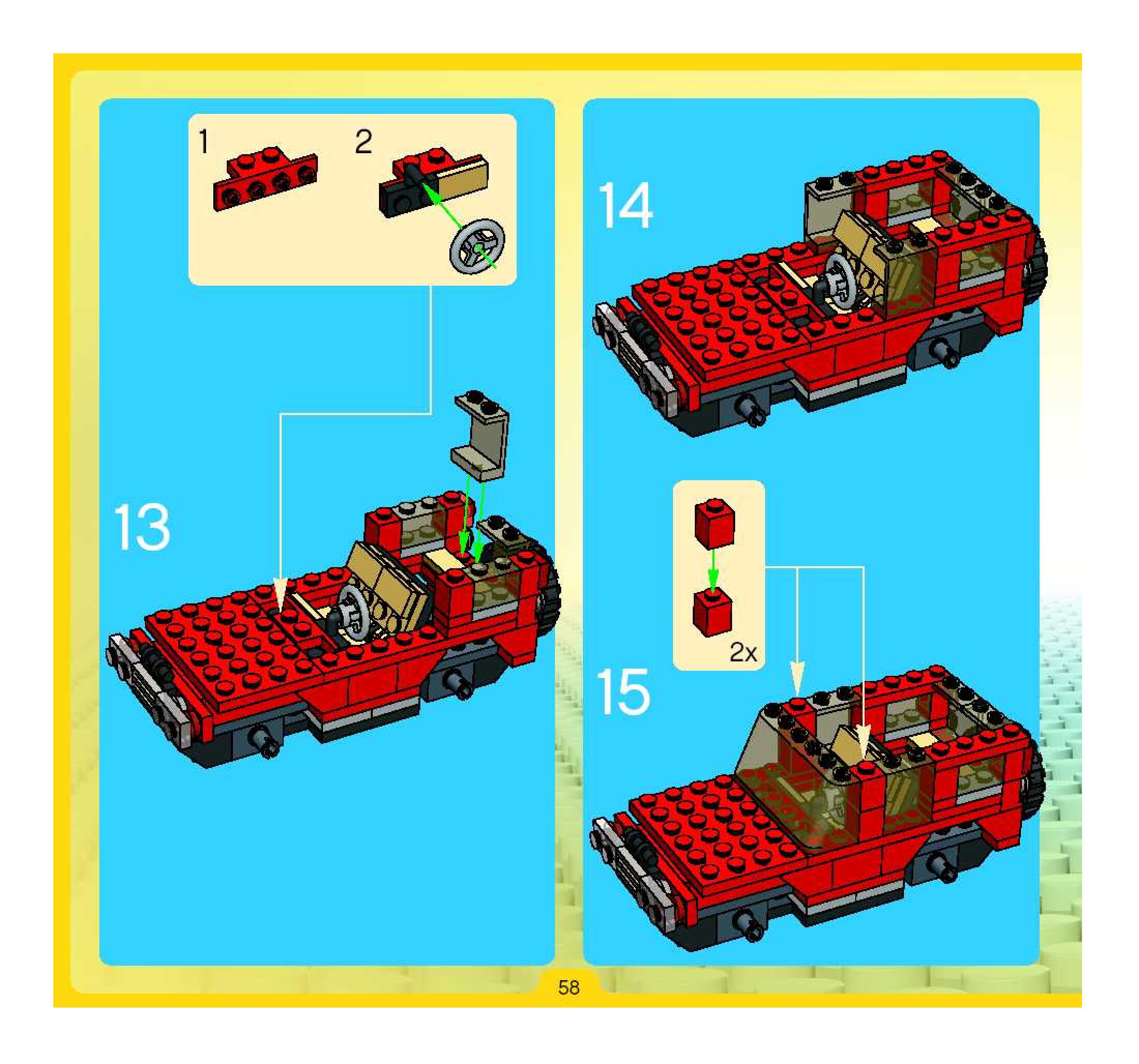 1 2

13

14

2x

15

58