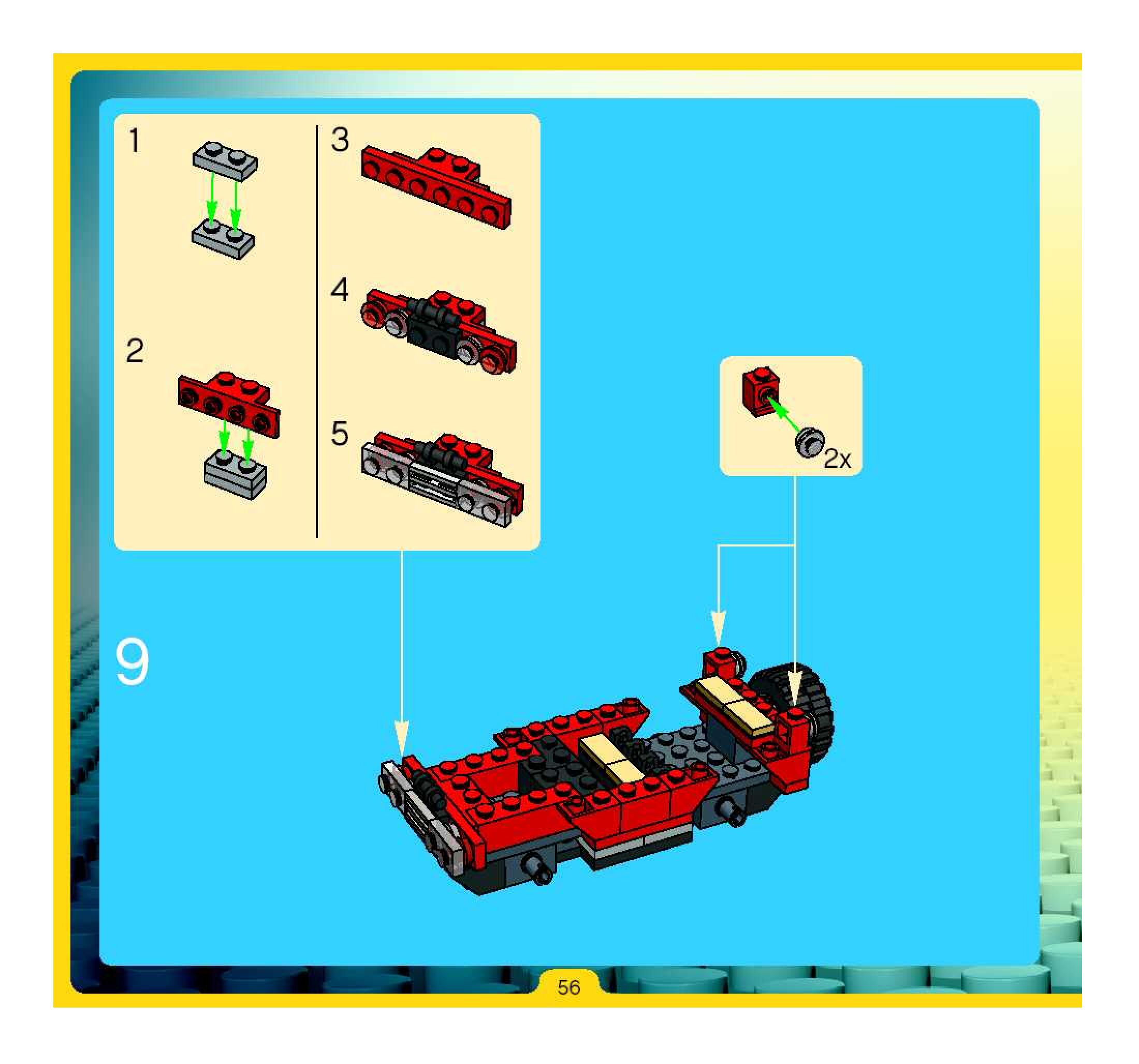 1

2

3

4

5

2x

9

56