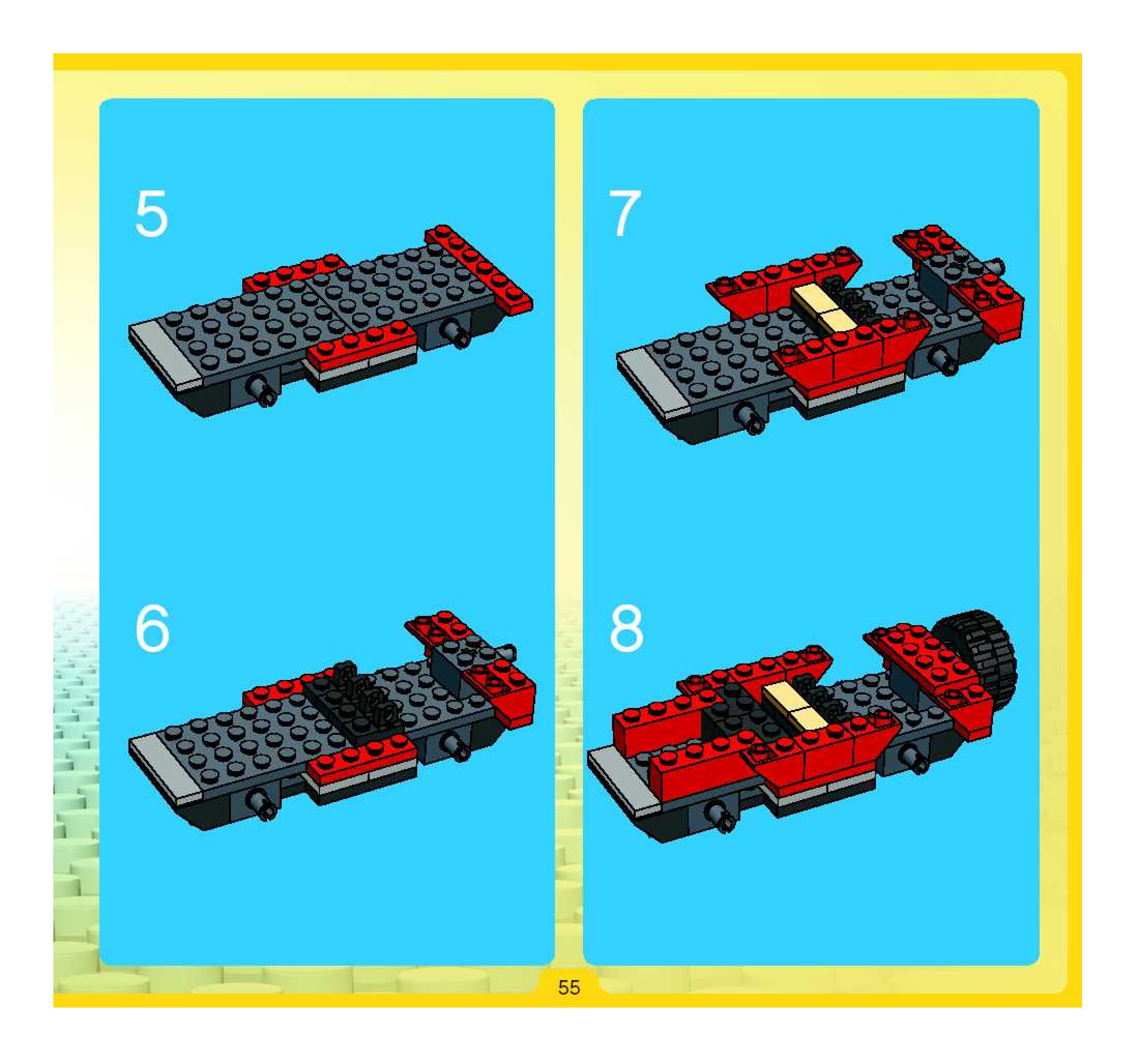 5

6

7

8

55