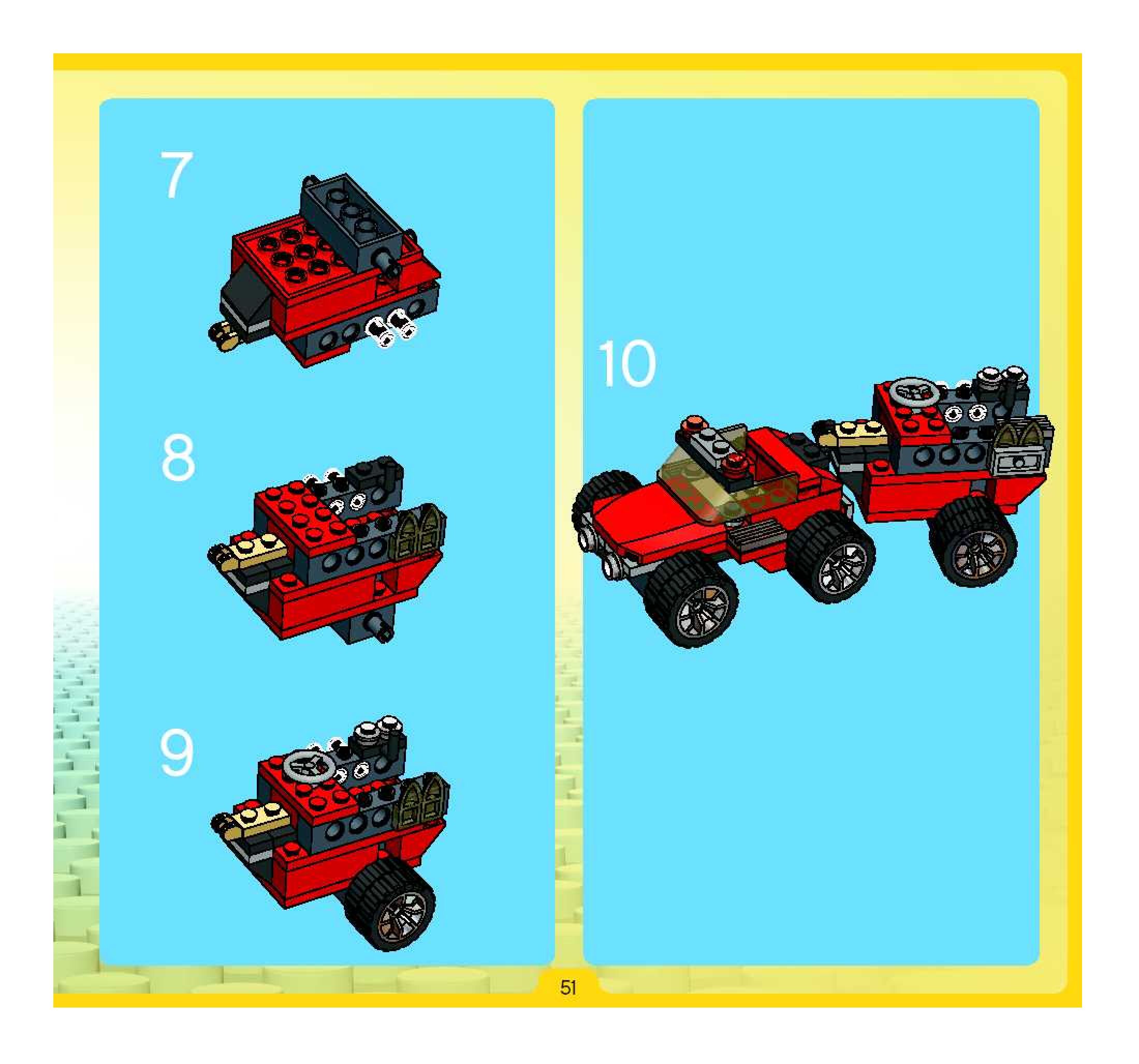 7

8

9

10

51