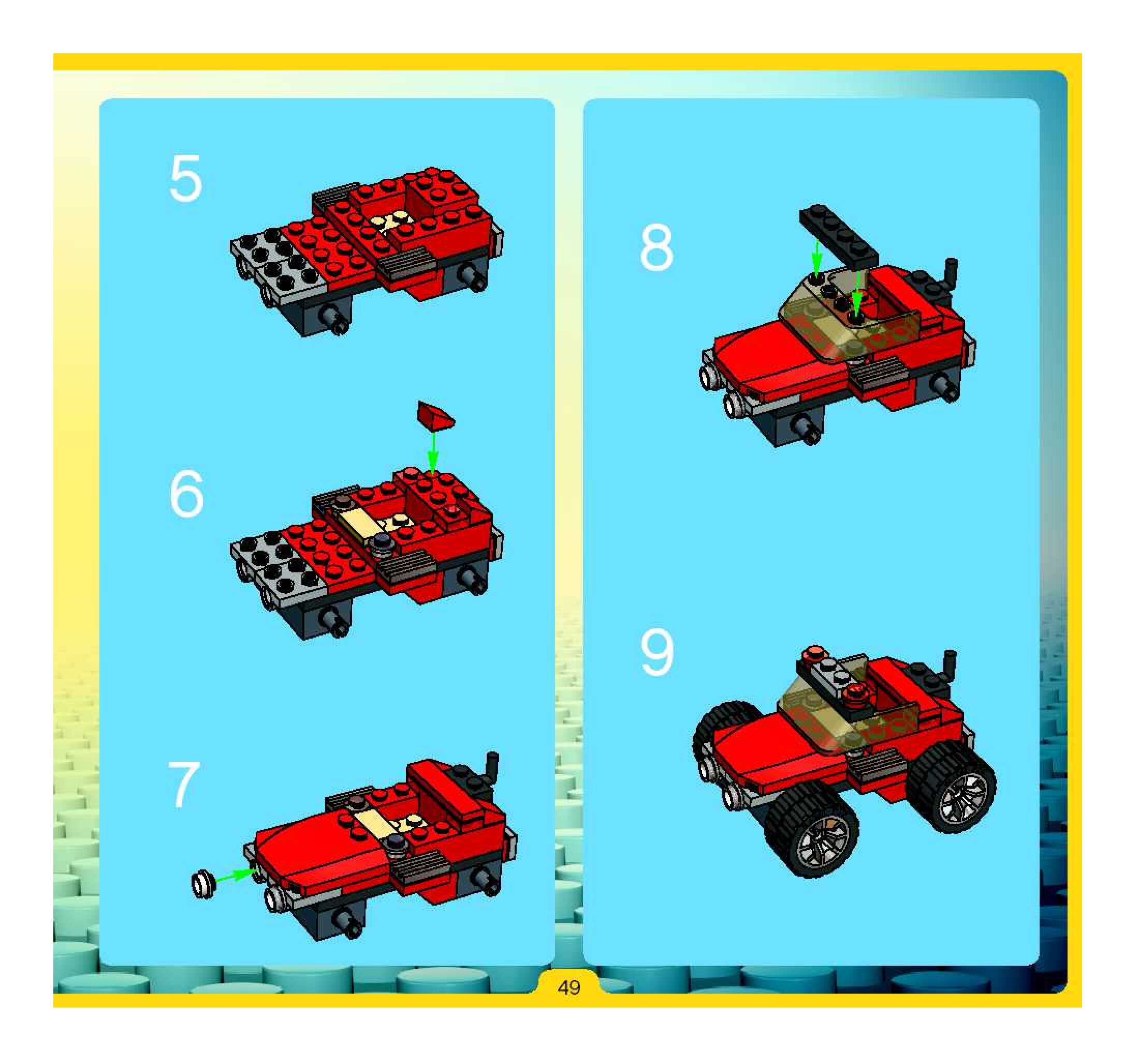 5

6

7

8

9

49