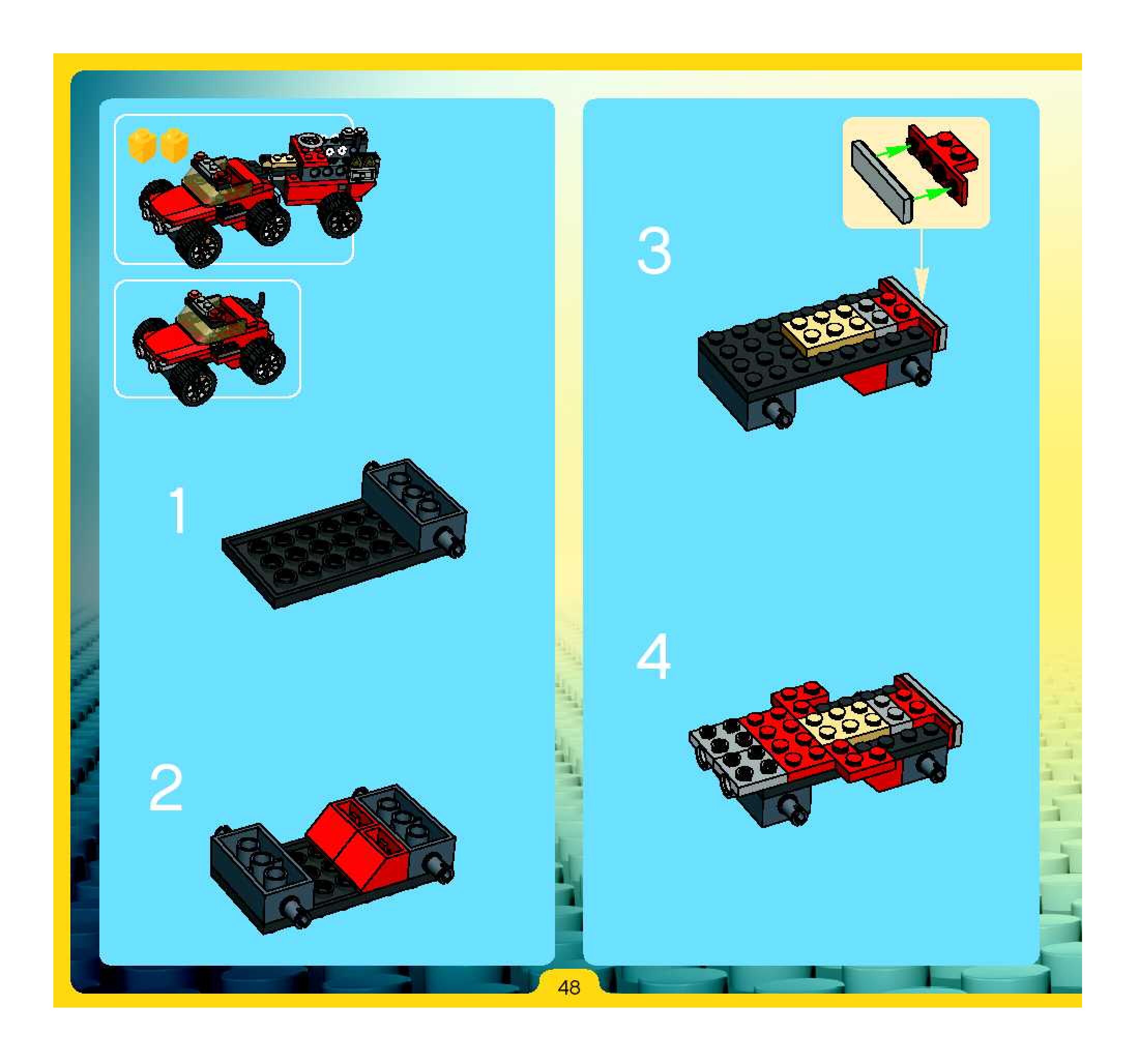 1

2

3

4

48