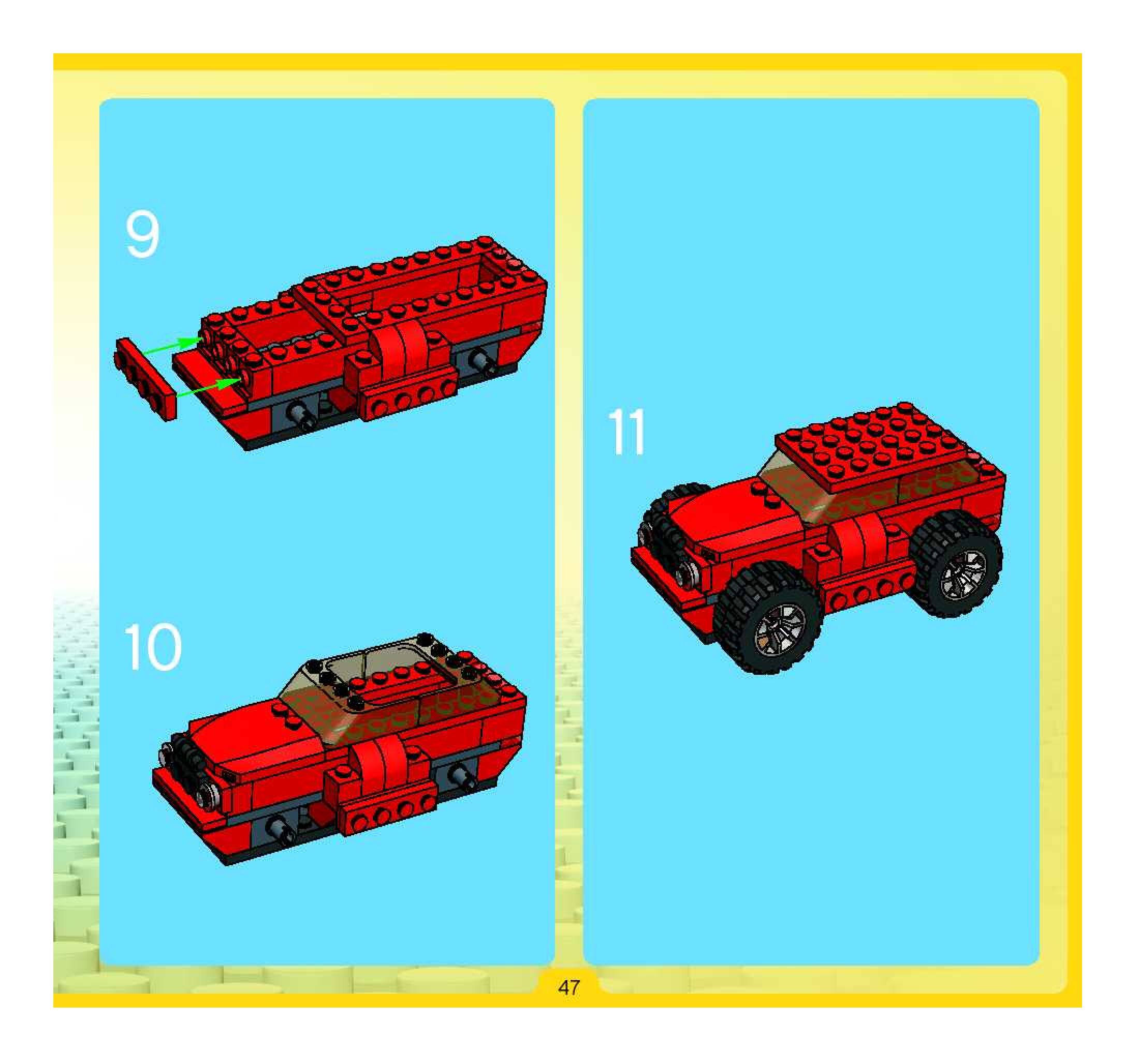 9

10

11

47