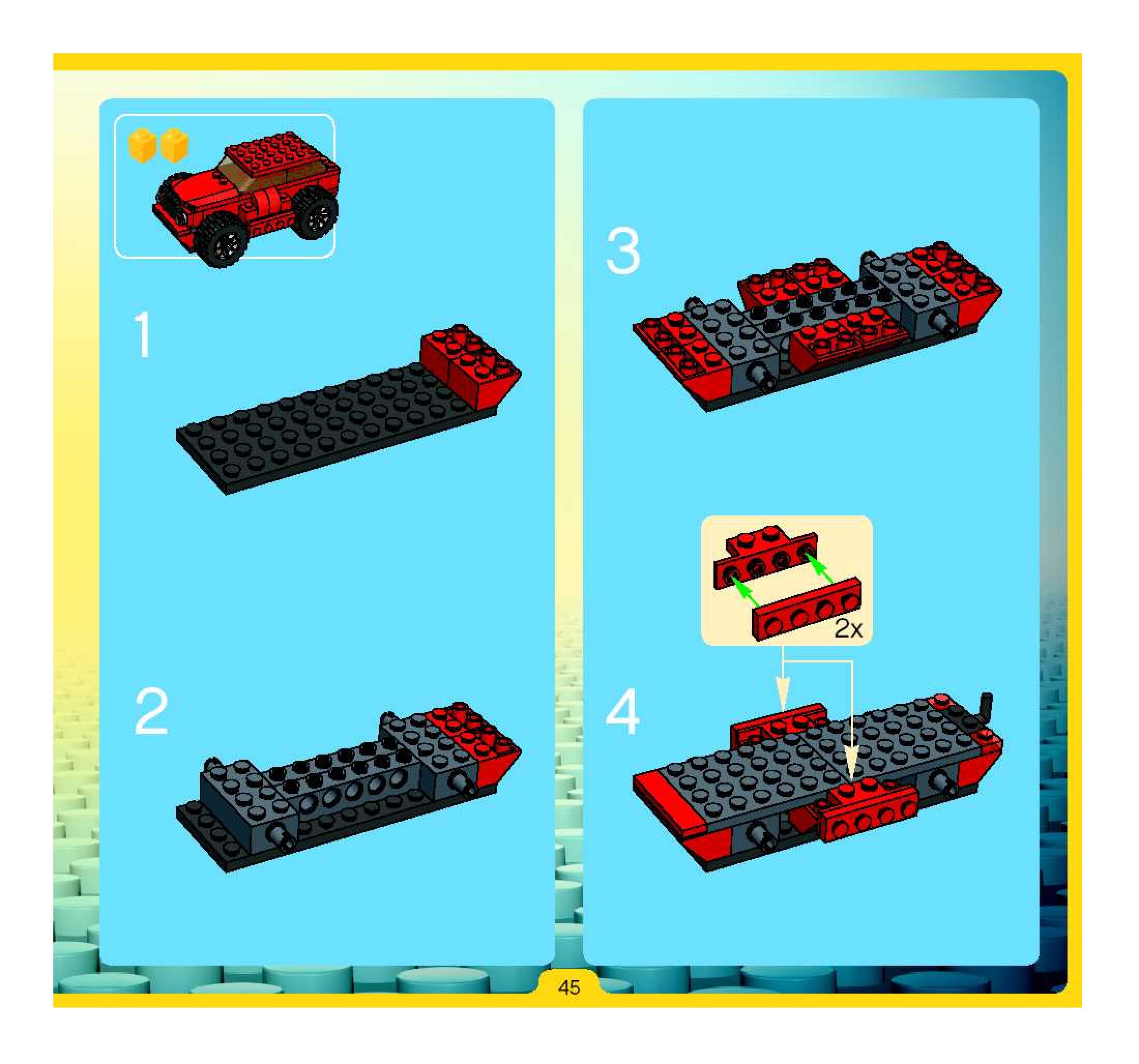 1

2

3

2x

4

45