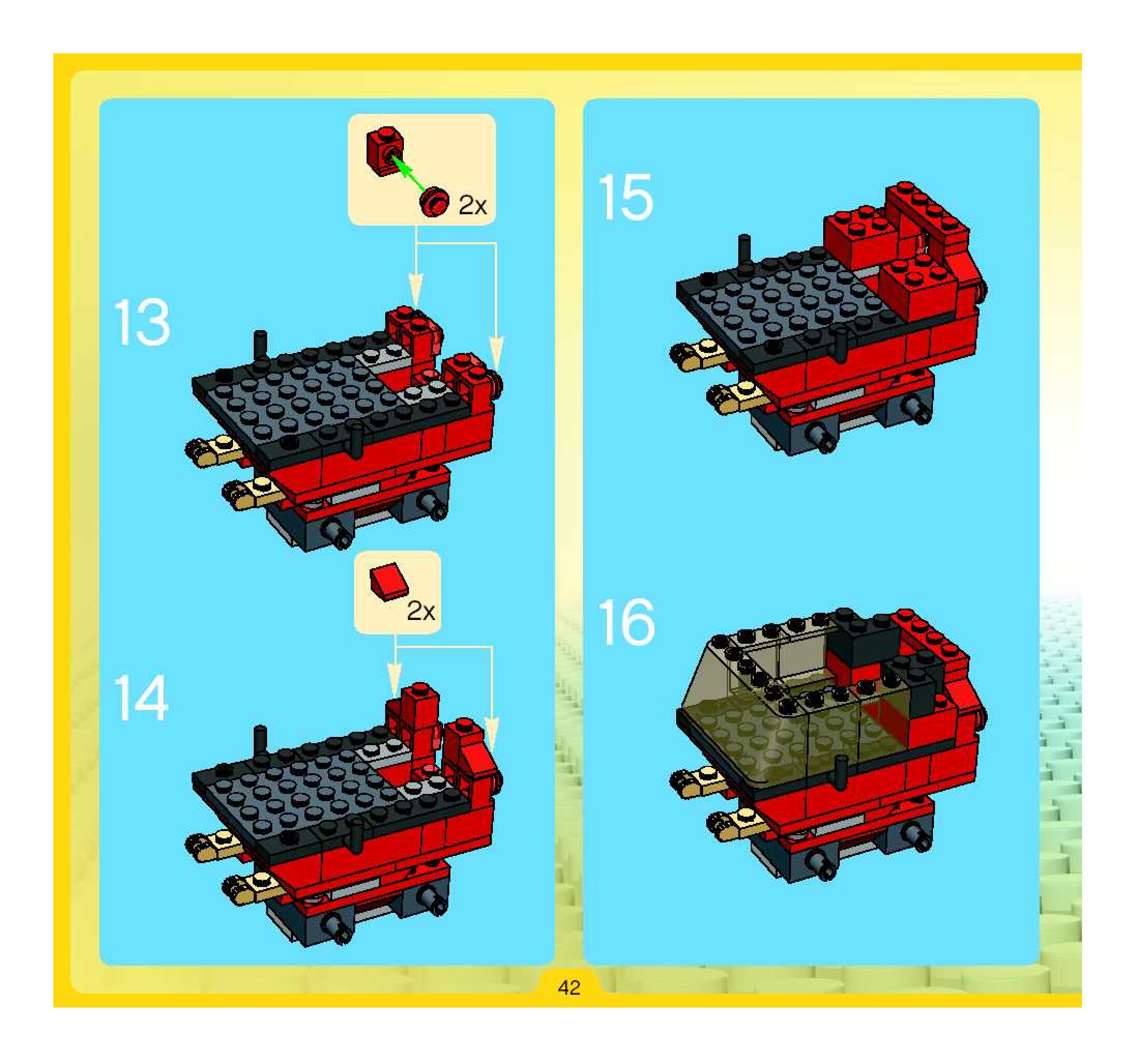 2x

13

2x

14

15

16

42