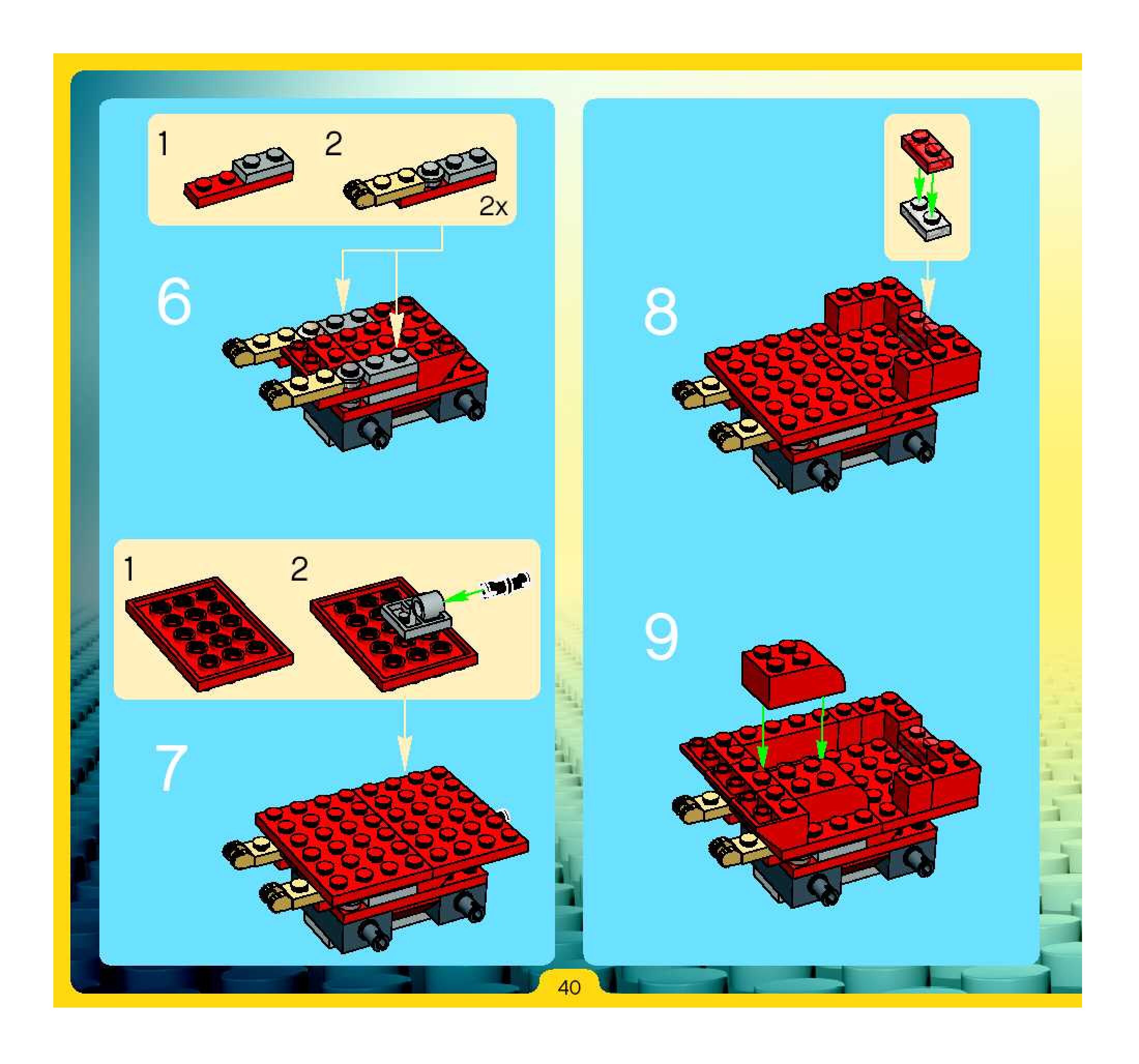 1

2

2x

6

1

2

7

8

9

40