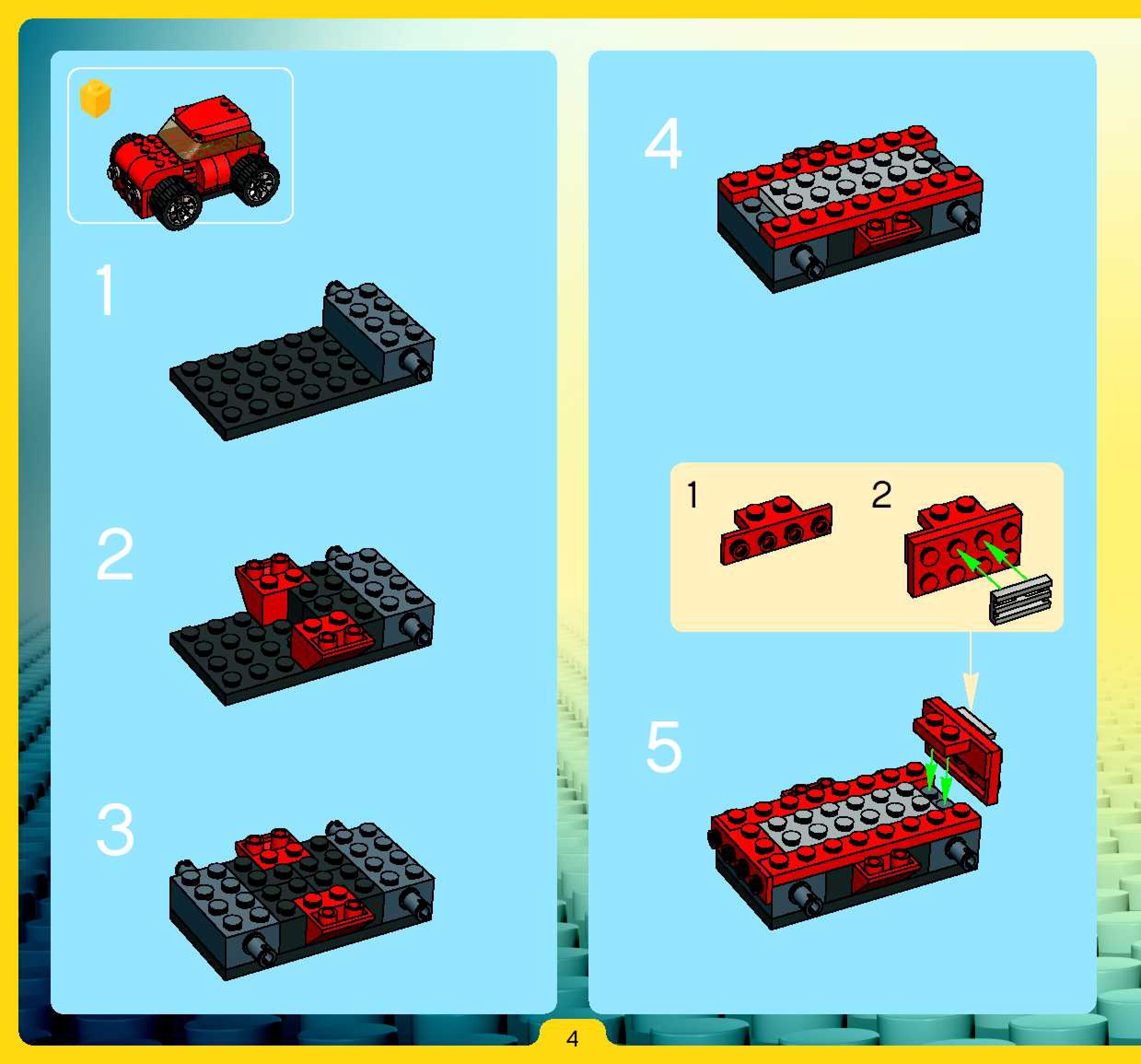 1

2

3

4

1

2

5

4