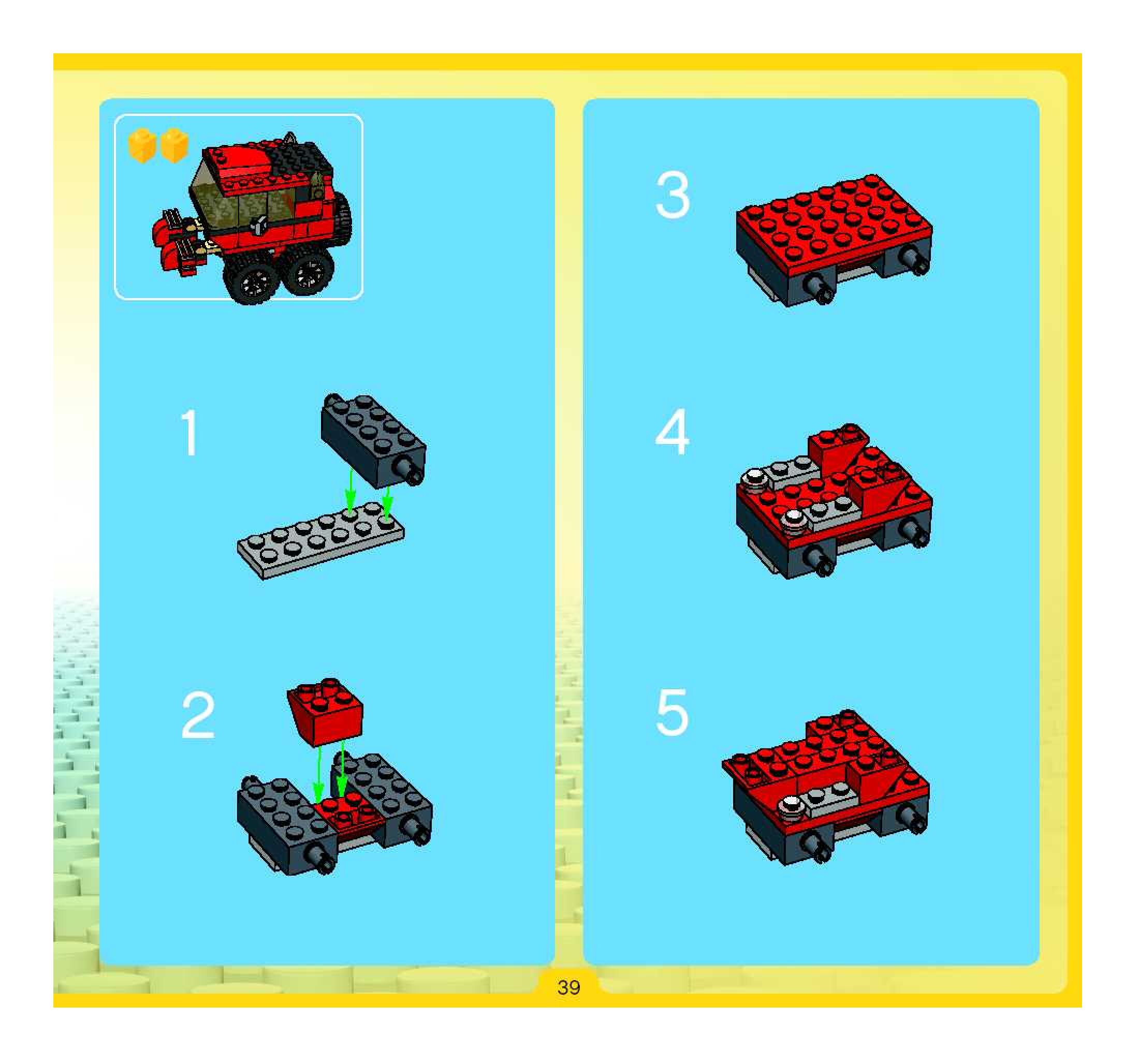 1

2

3

4

5

39