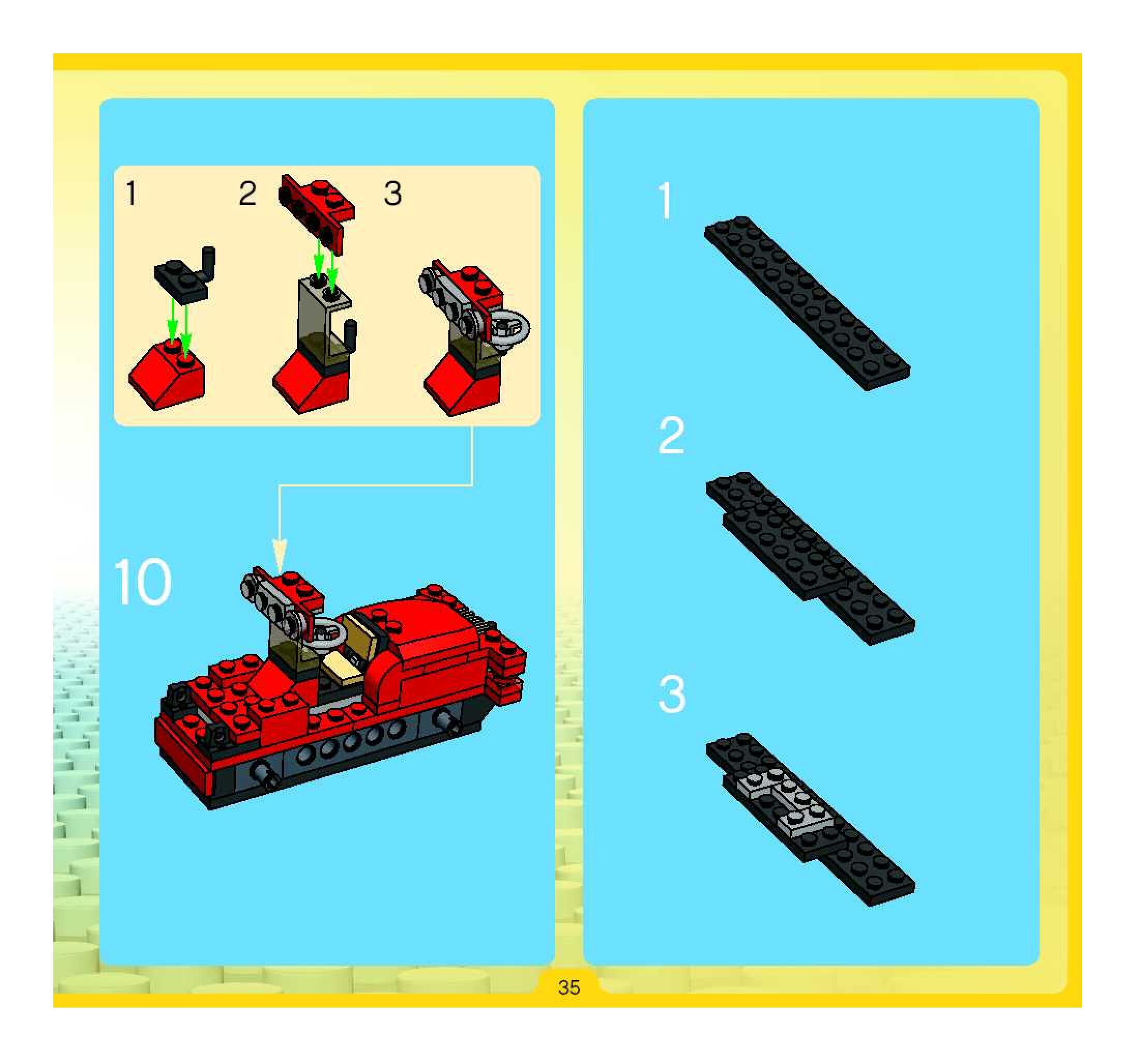 1 2 3

10

1

2

3

35