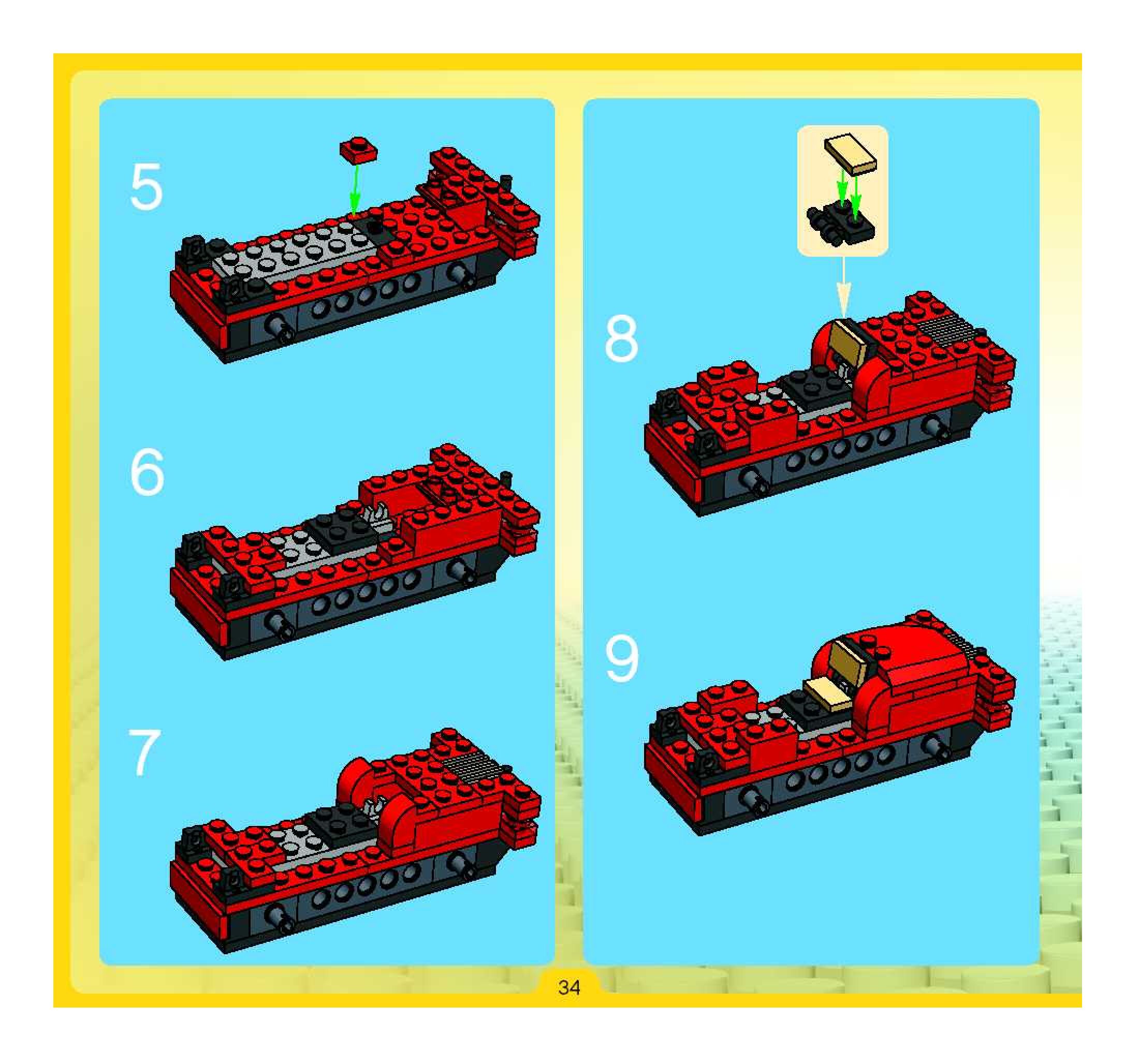 5

6

7

8

9

34