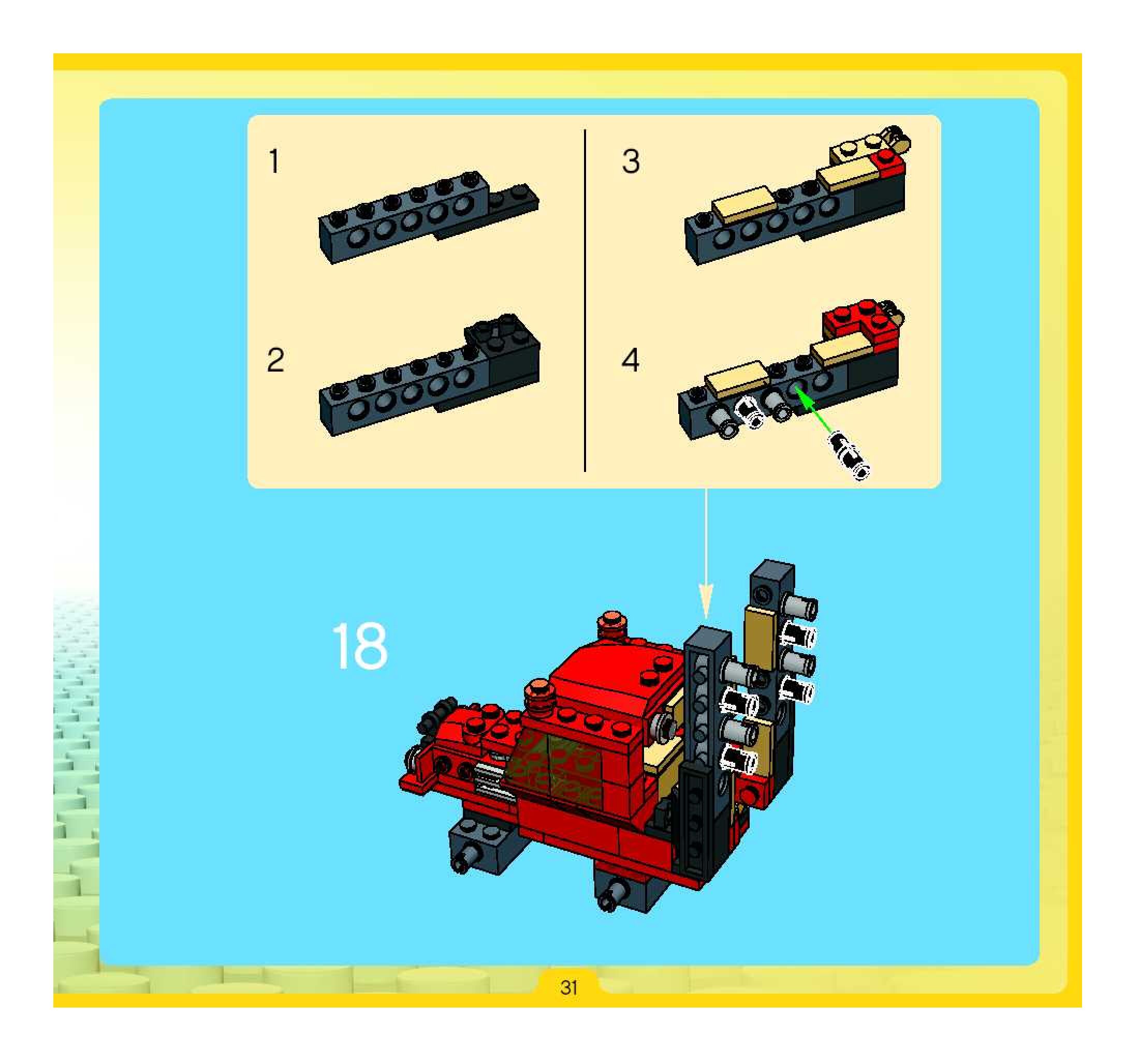 1

2

3

4

18

31