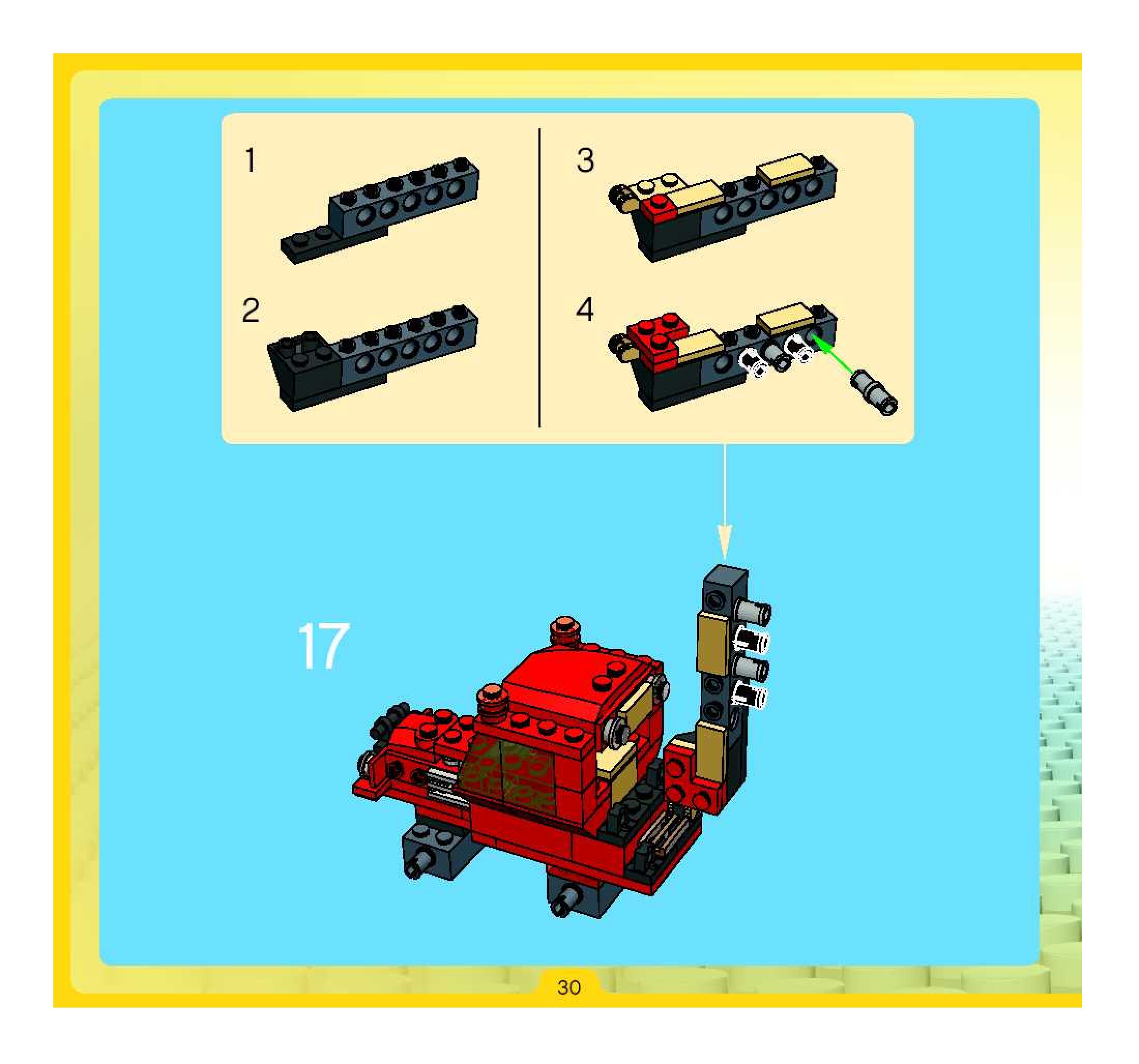 1

2

3

4

17

30