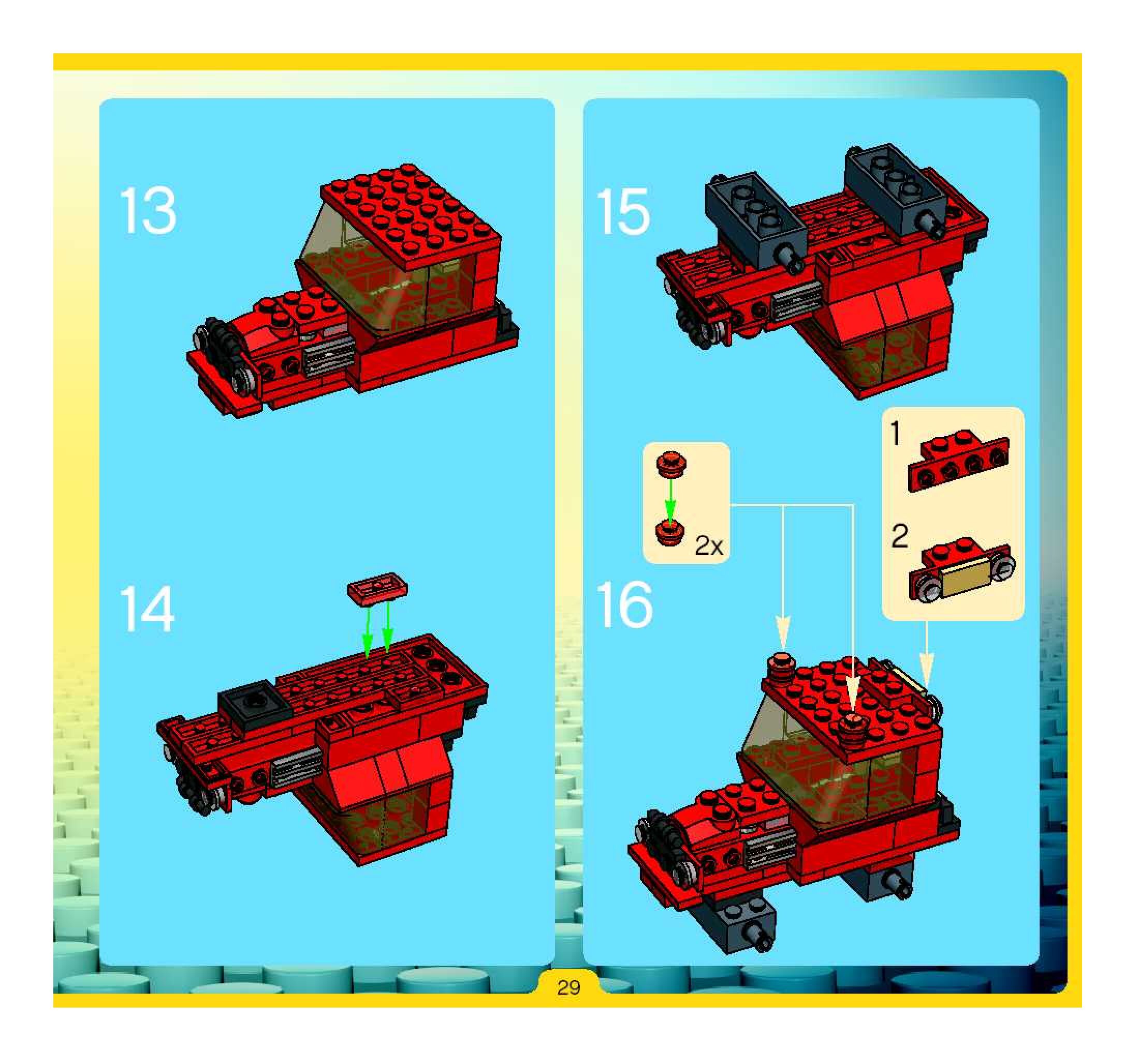 13

14

15

2x

1

2

16

29