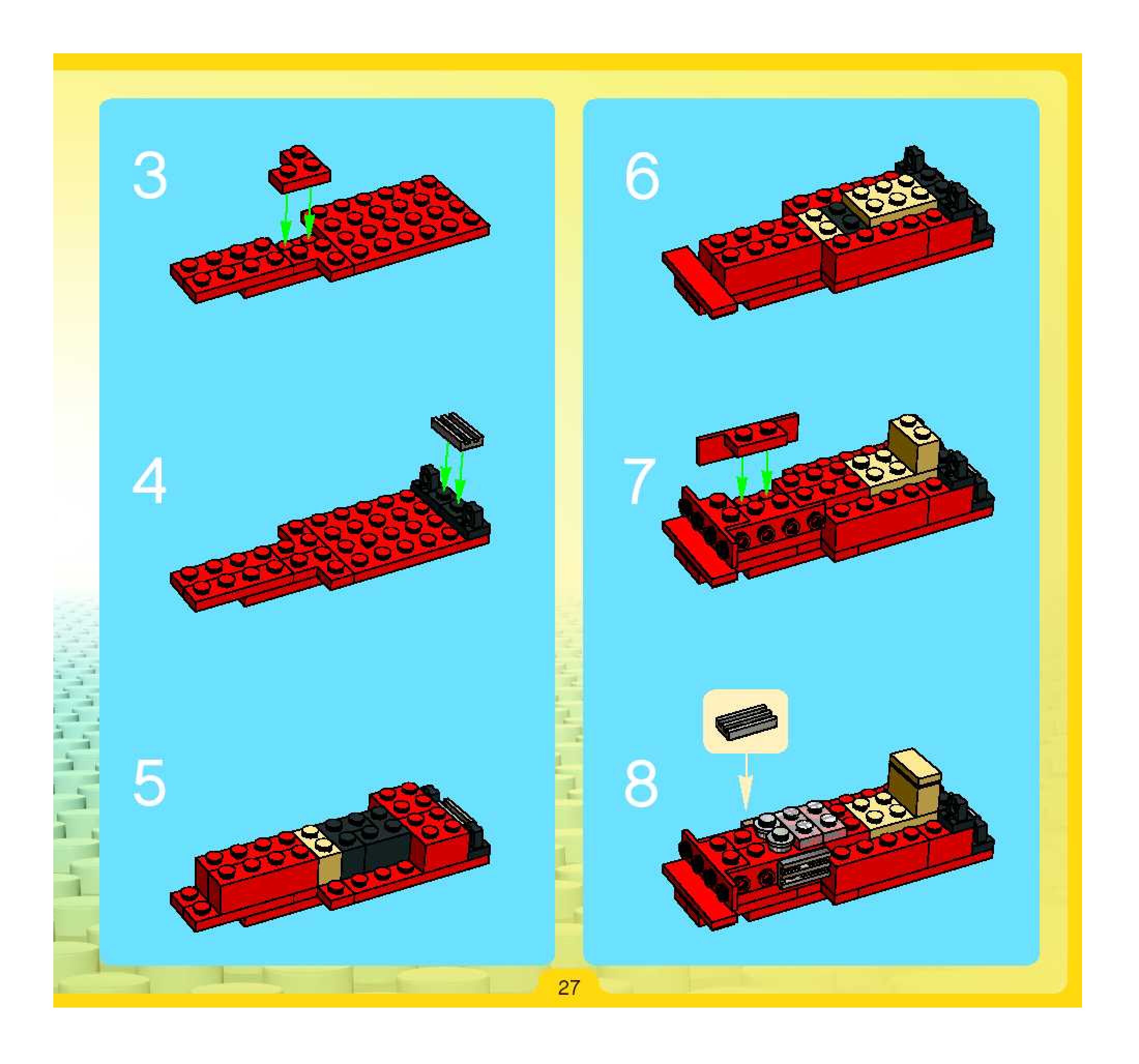 3

4

5

6

7

8

27