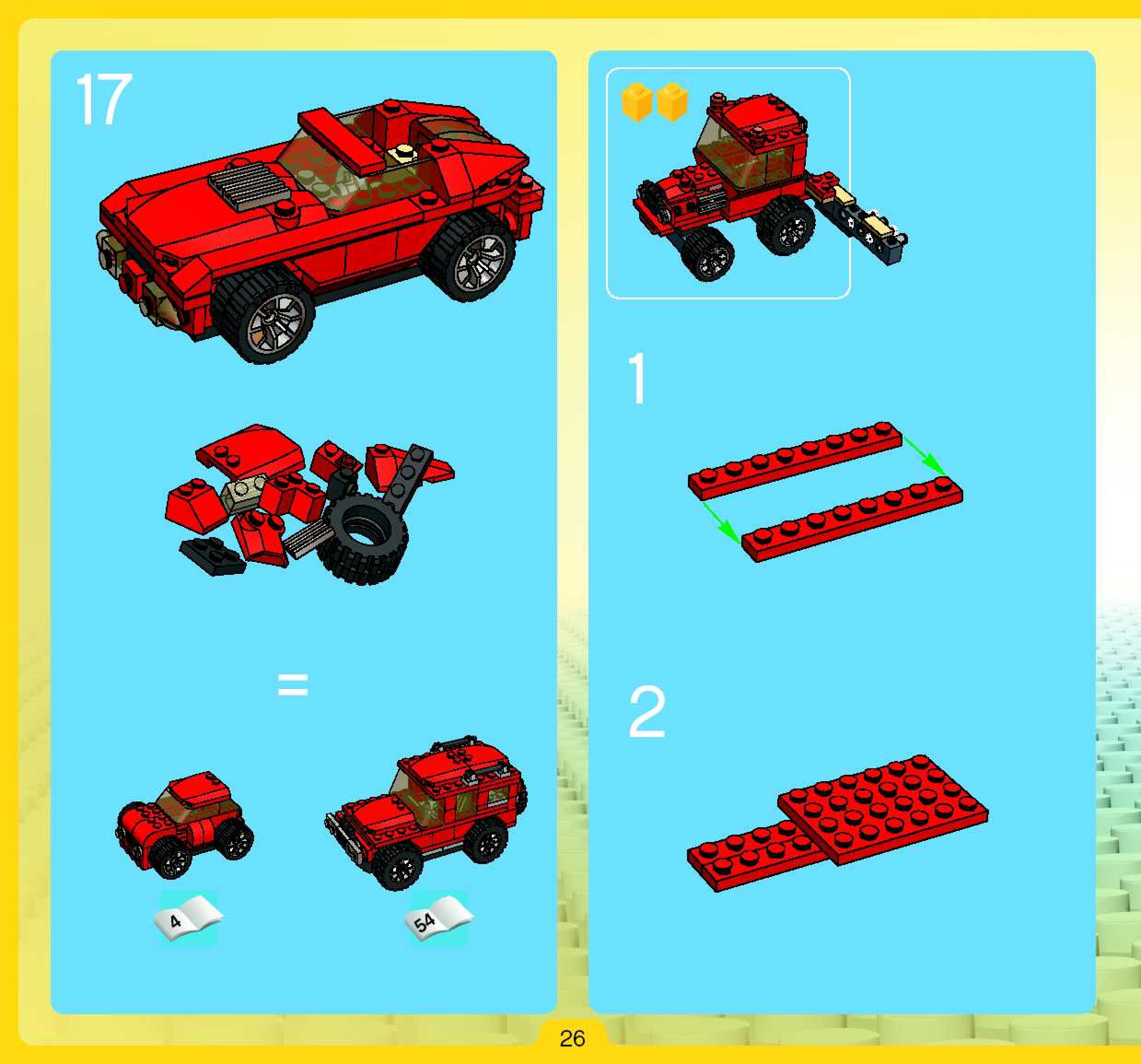 17

=

4

54

1

2

26