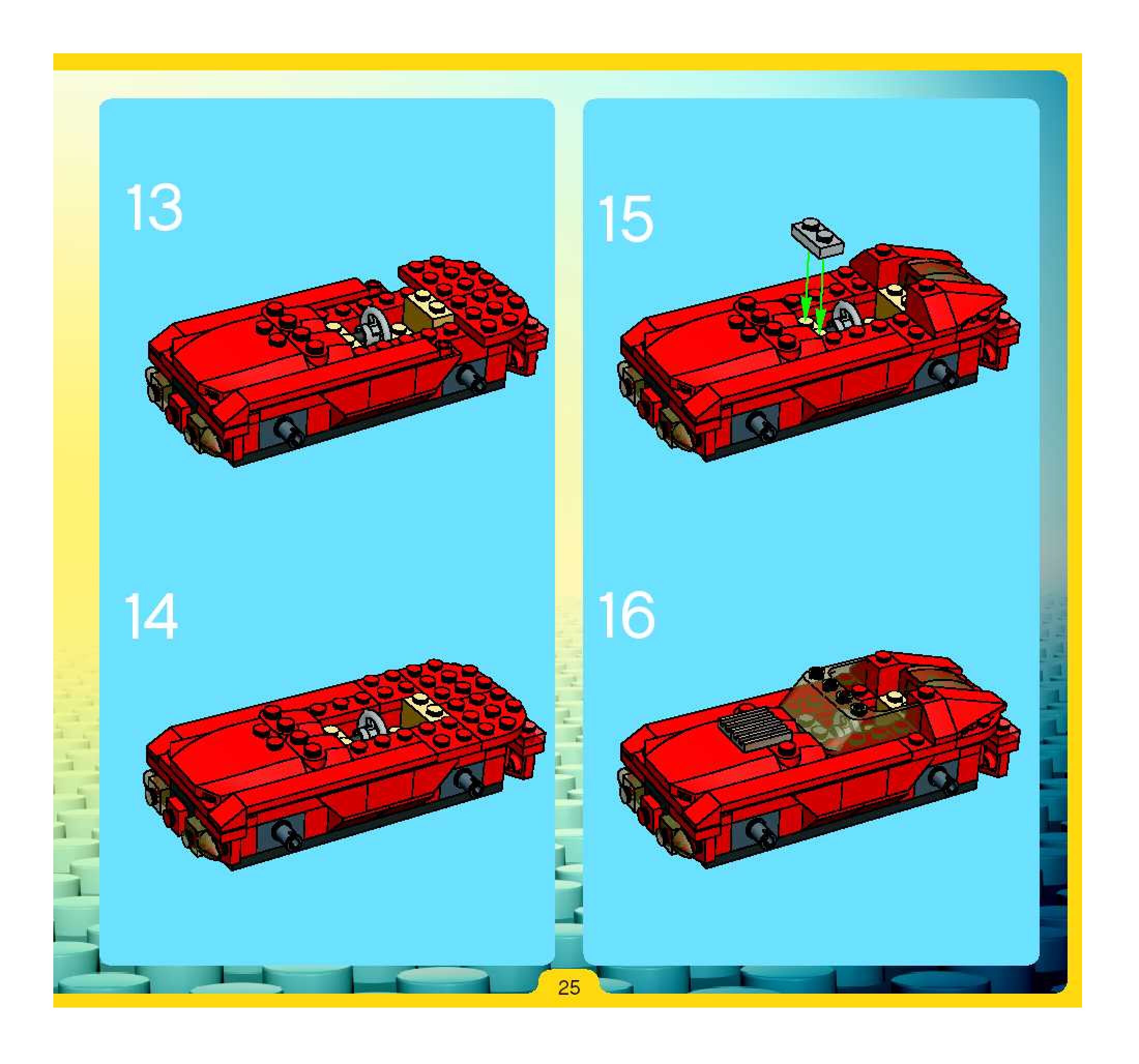 13

14

15

16

25