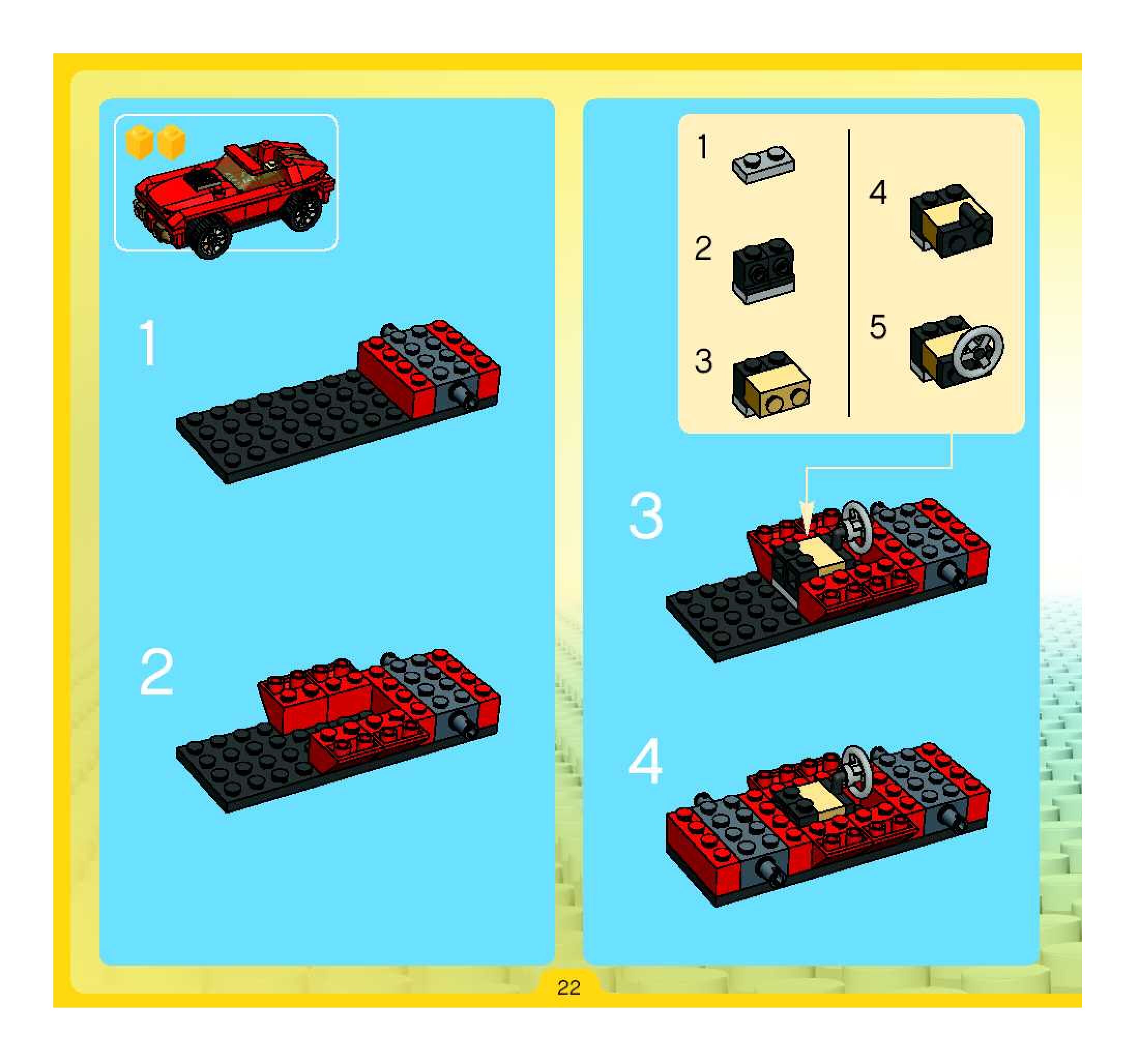 1

2

1

2

3

4

5

3

4

22