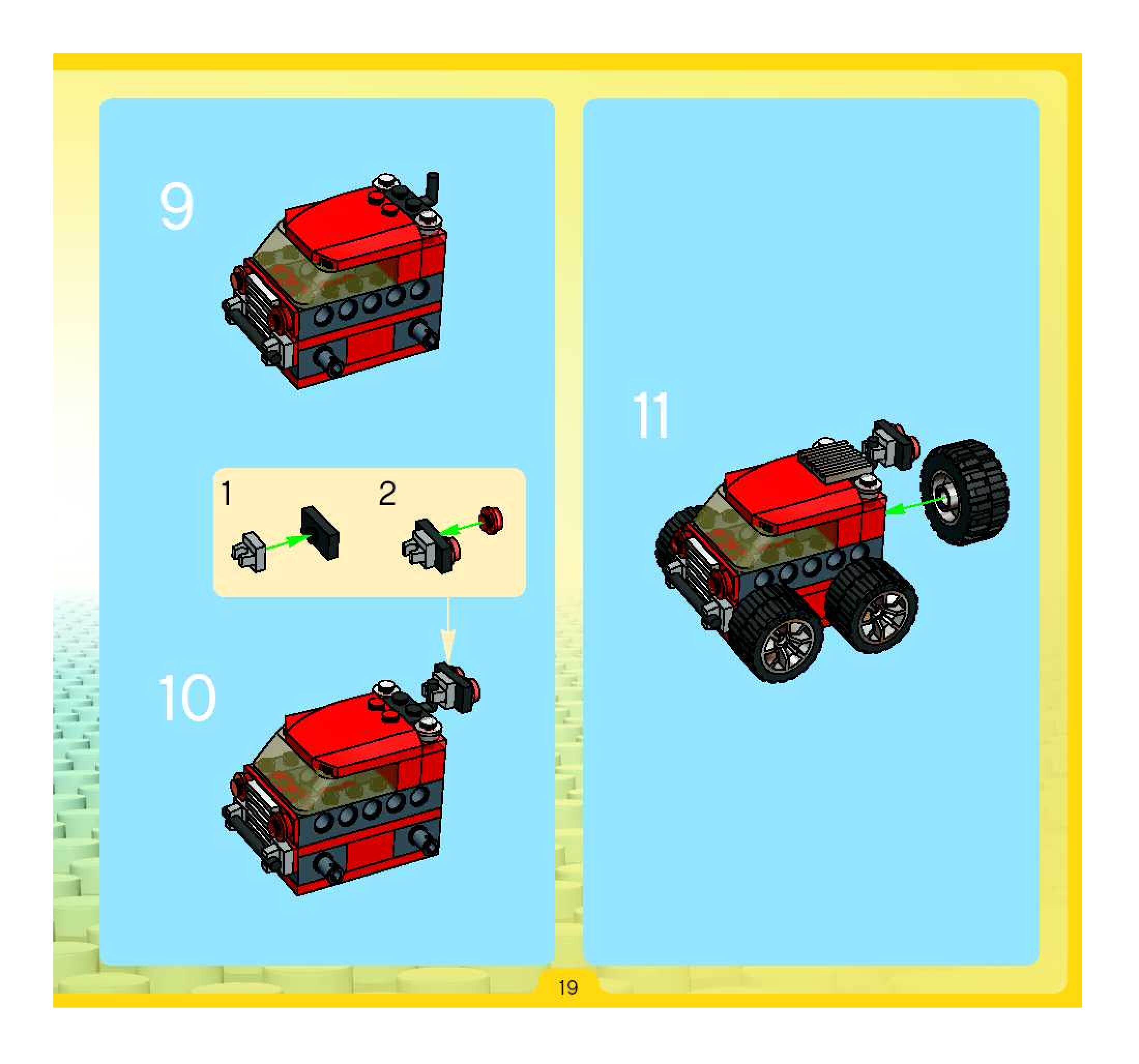 9

1

2

10

11

19