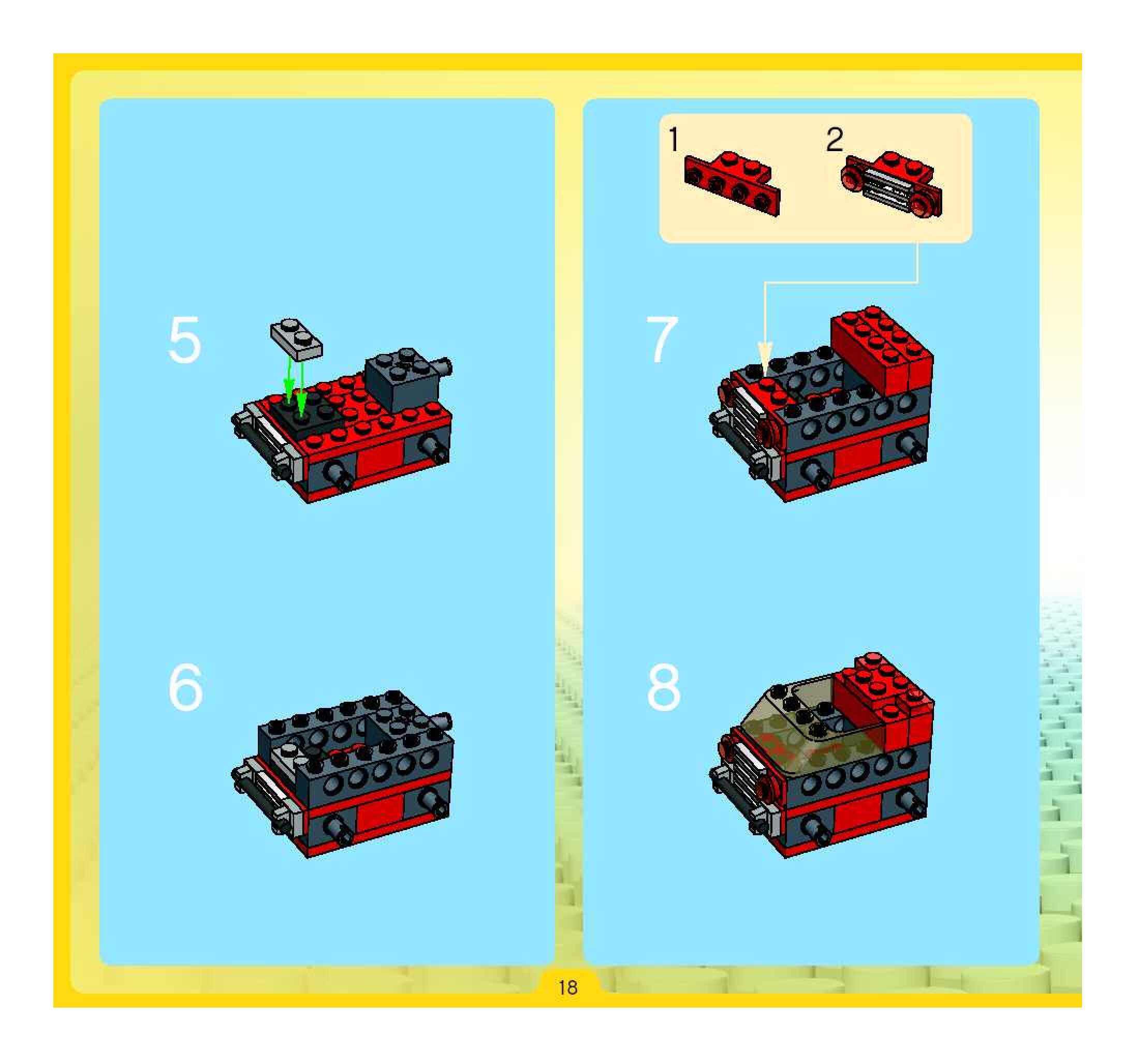 5

6

1

2

7

8

18