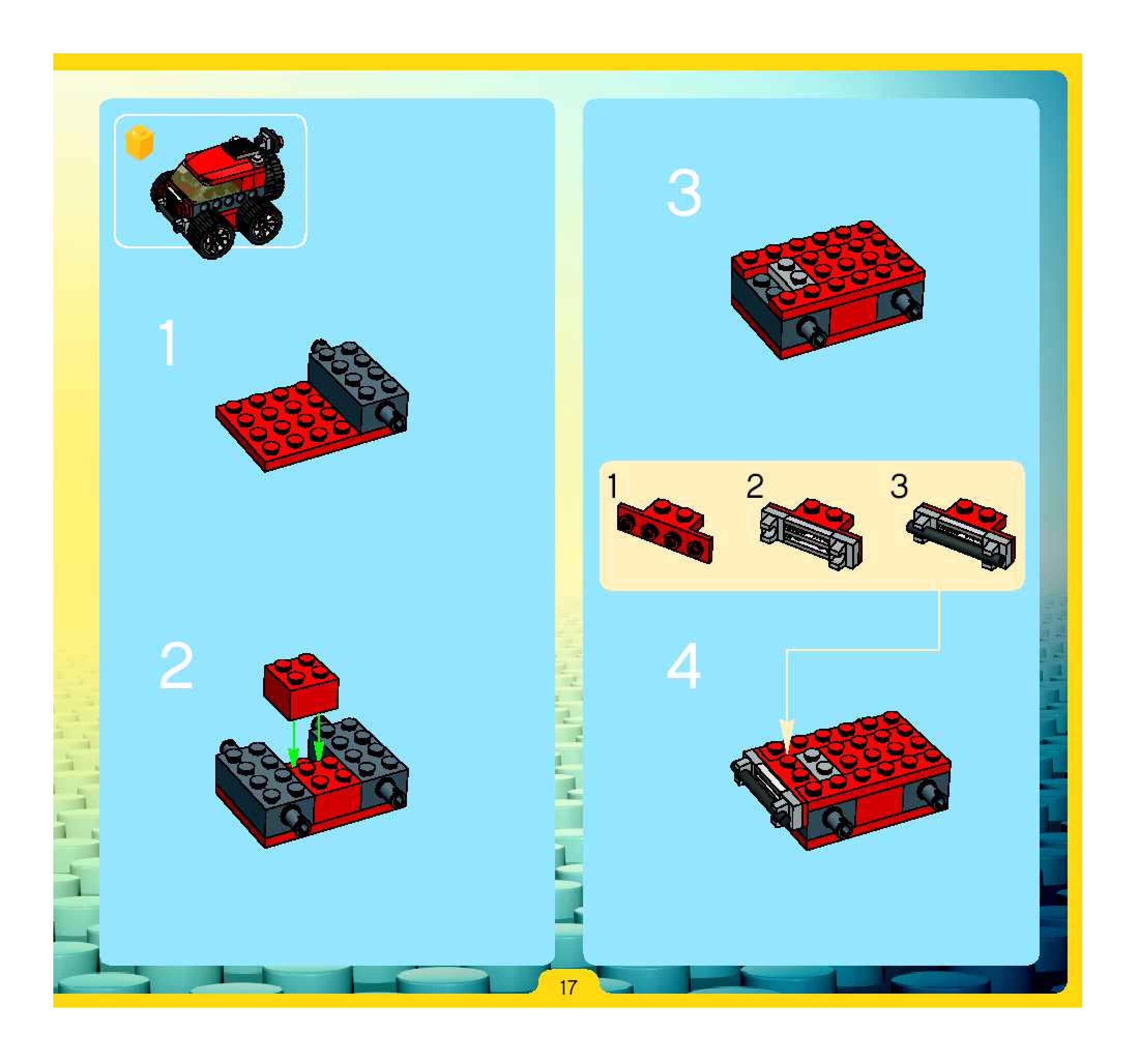 1

2

3

1

2

3

4

17