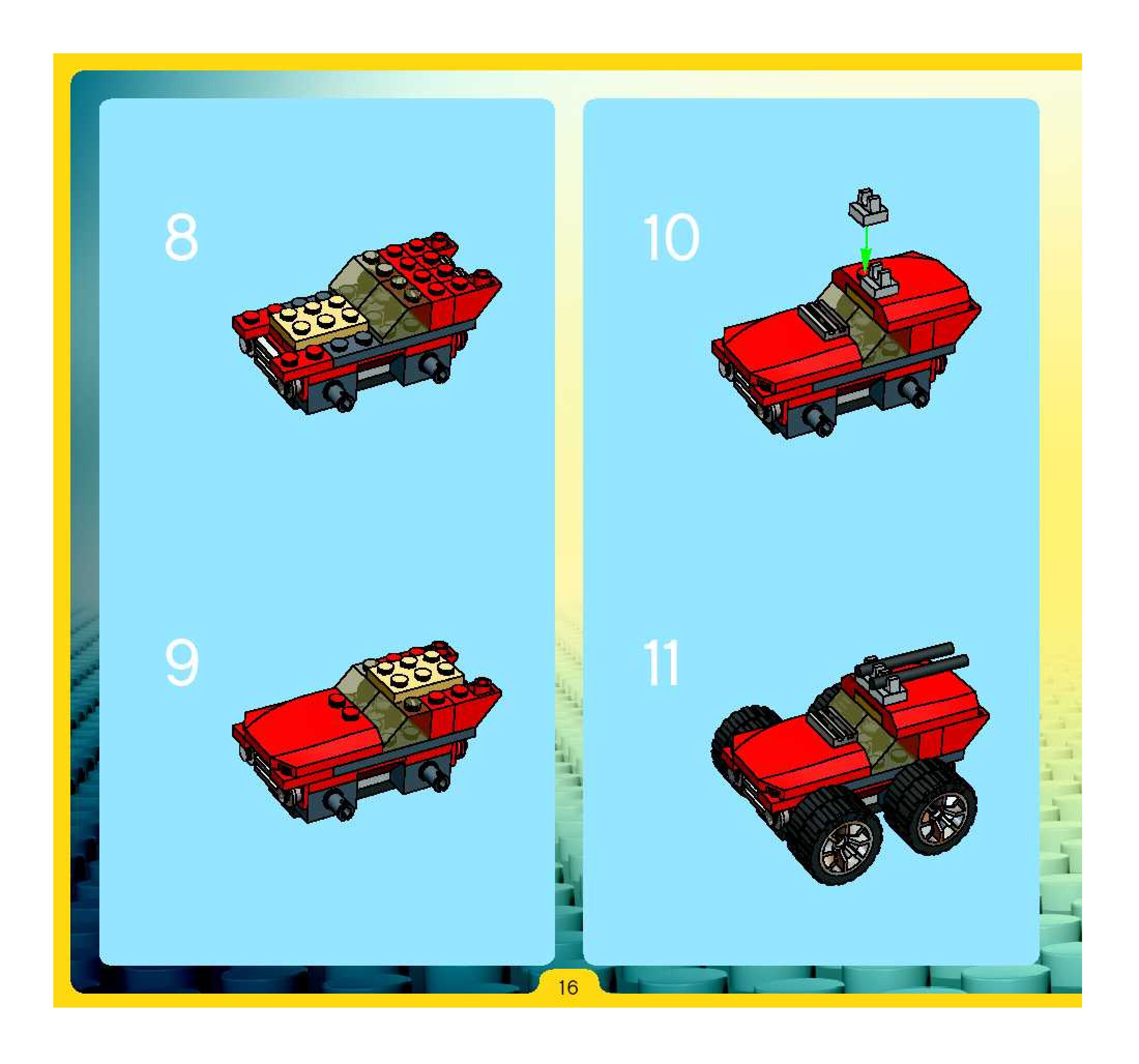 8

9

10

11

16