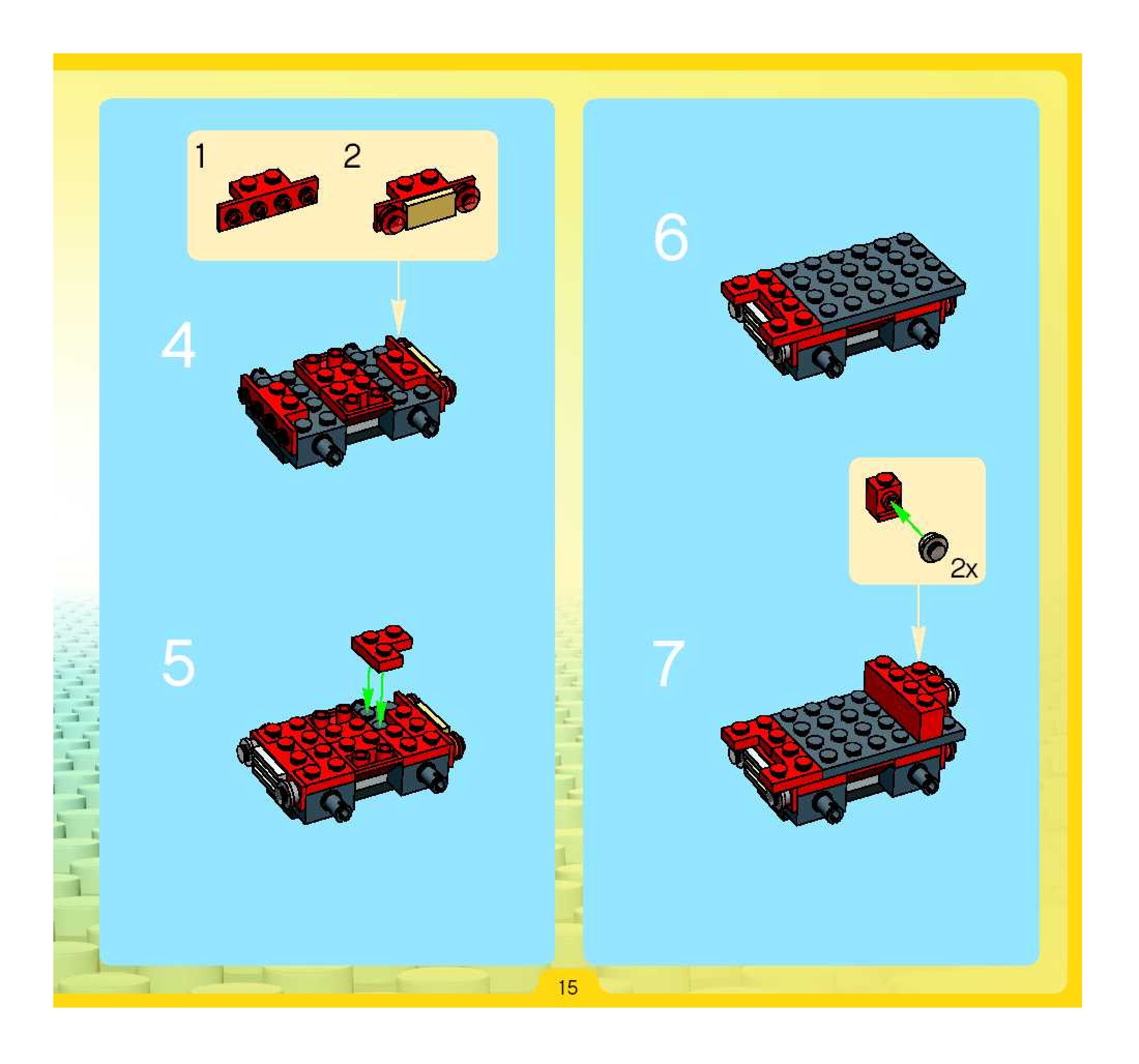 1
2
4
5
6
2x
7
15