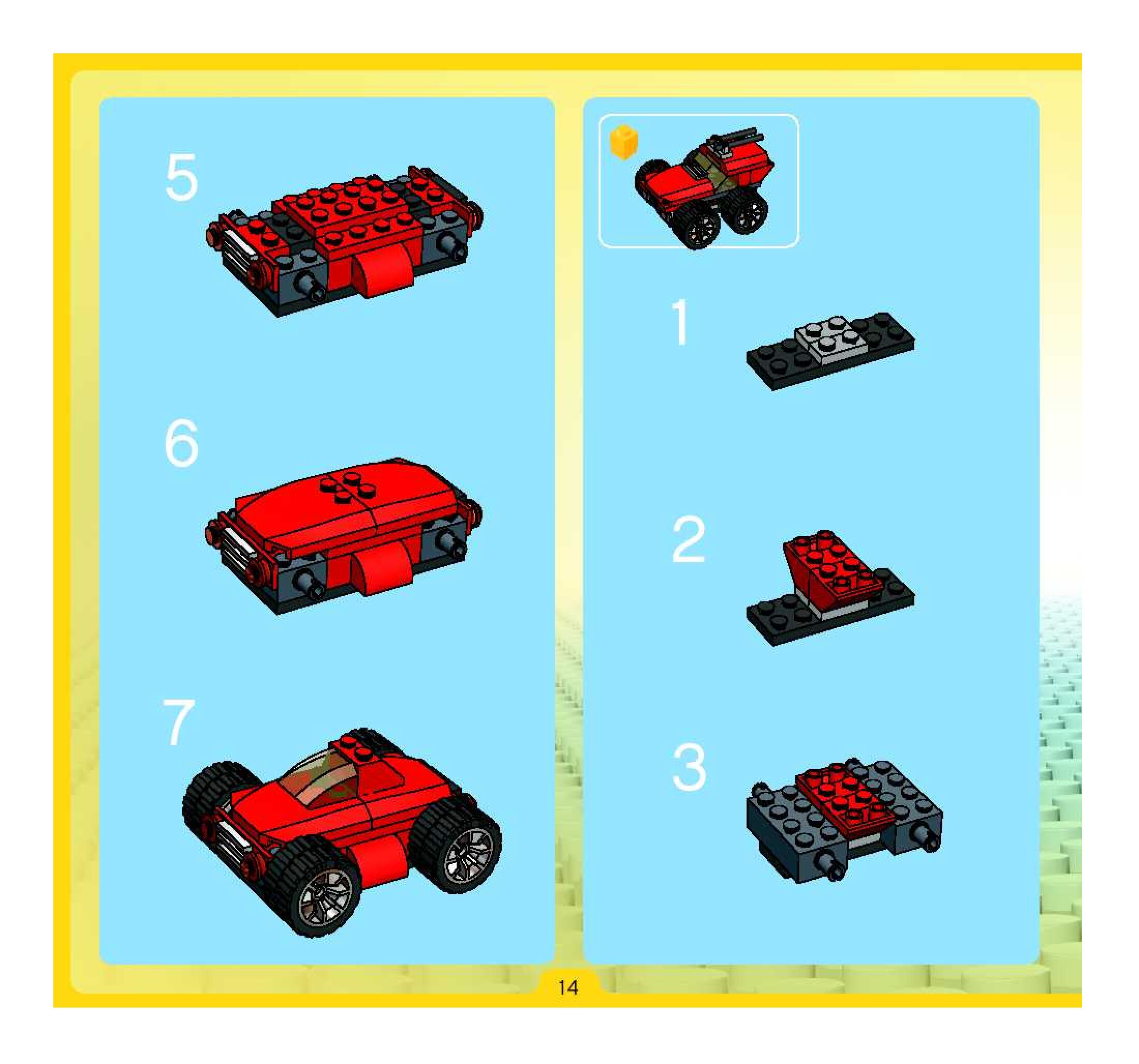 5

6

7

1

2

3

14