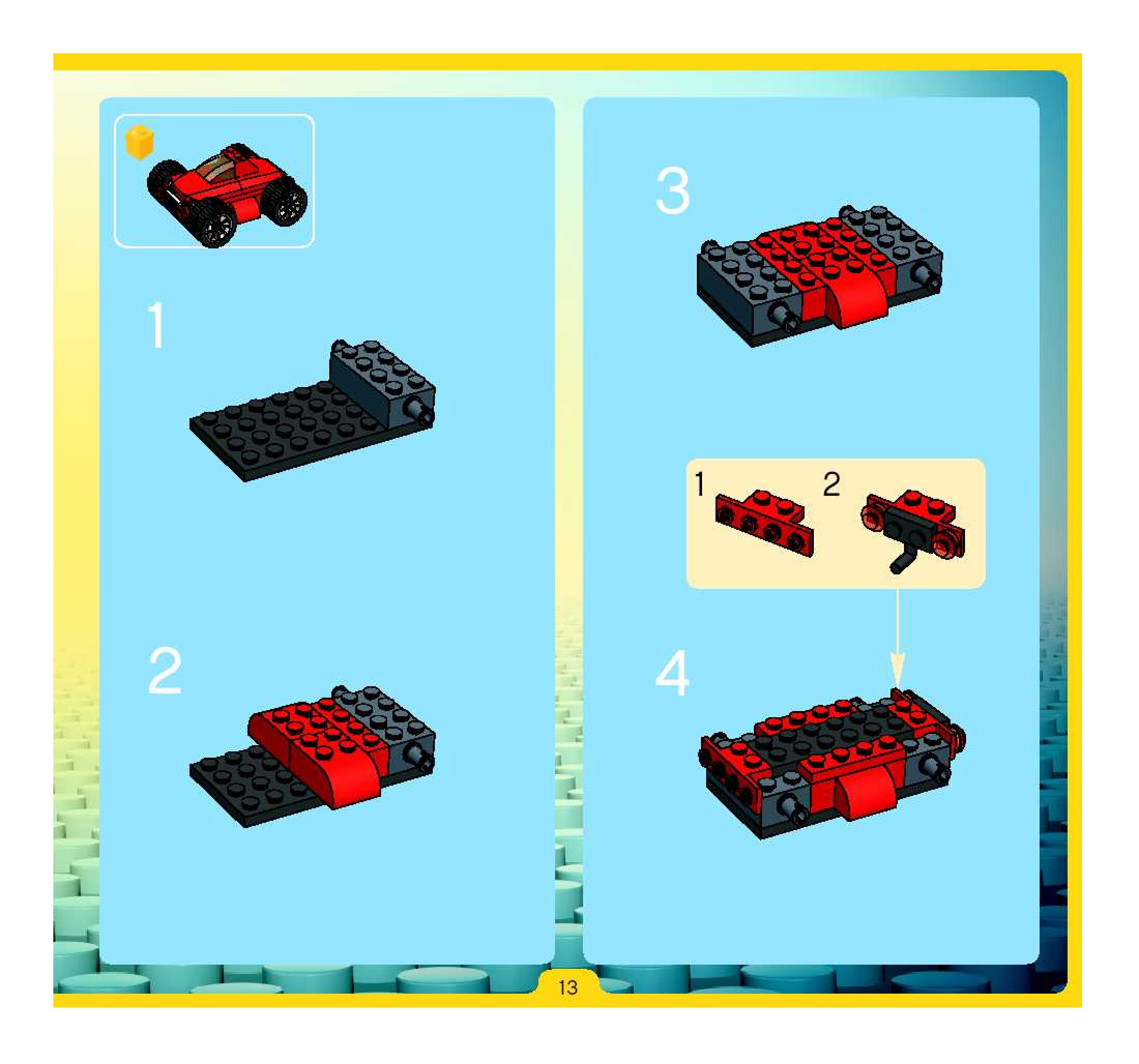 1

2

3

1 2

4

13