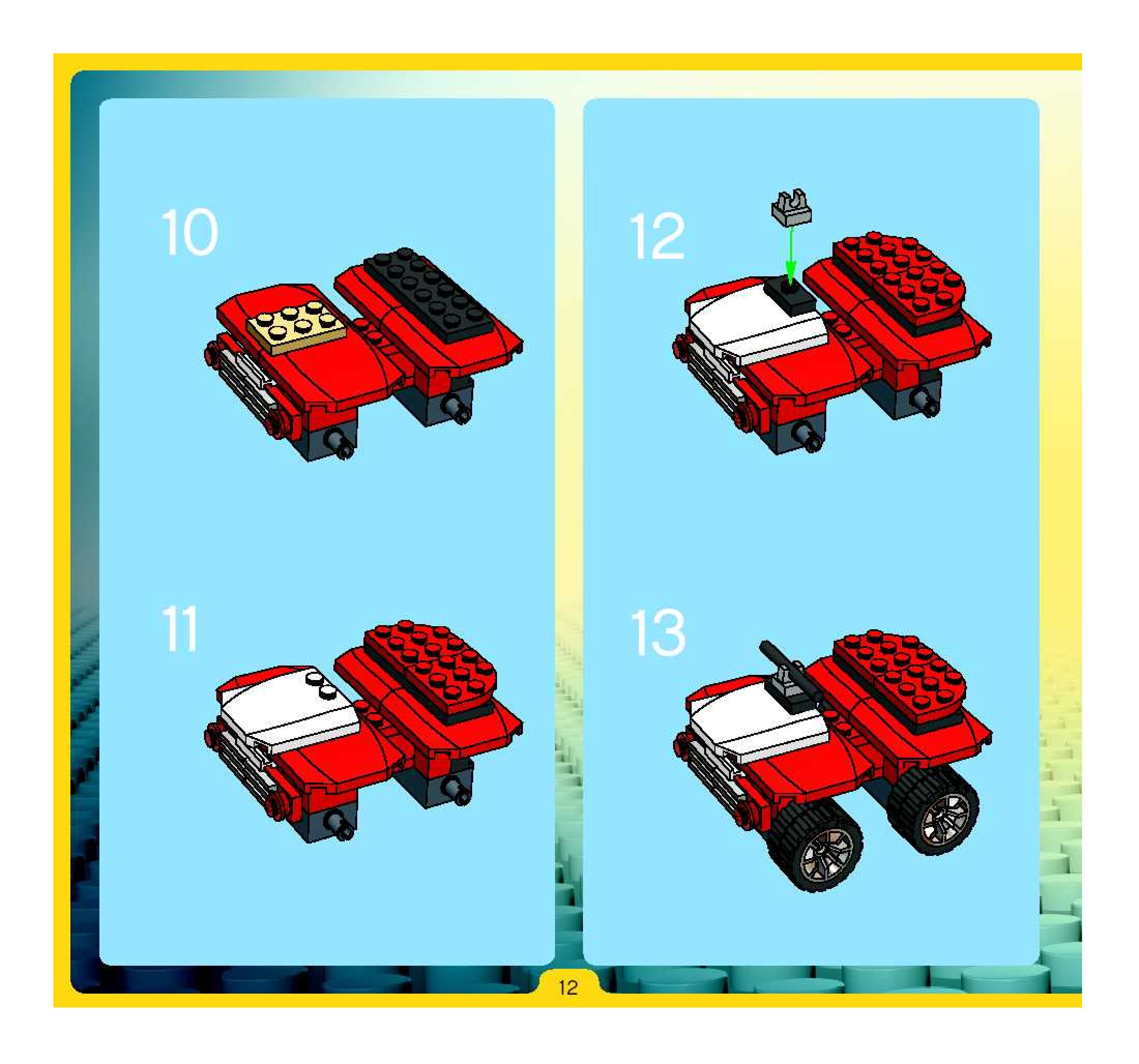 10

11

12

13

12