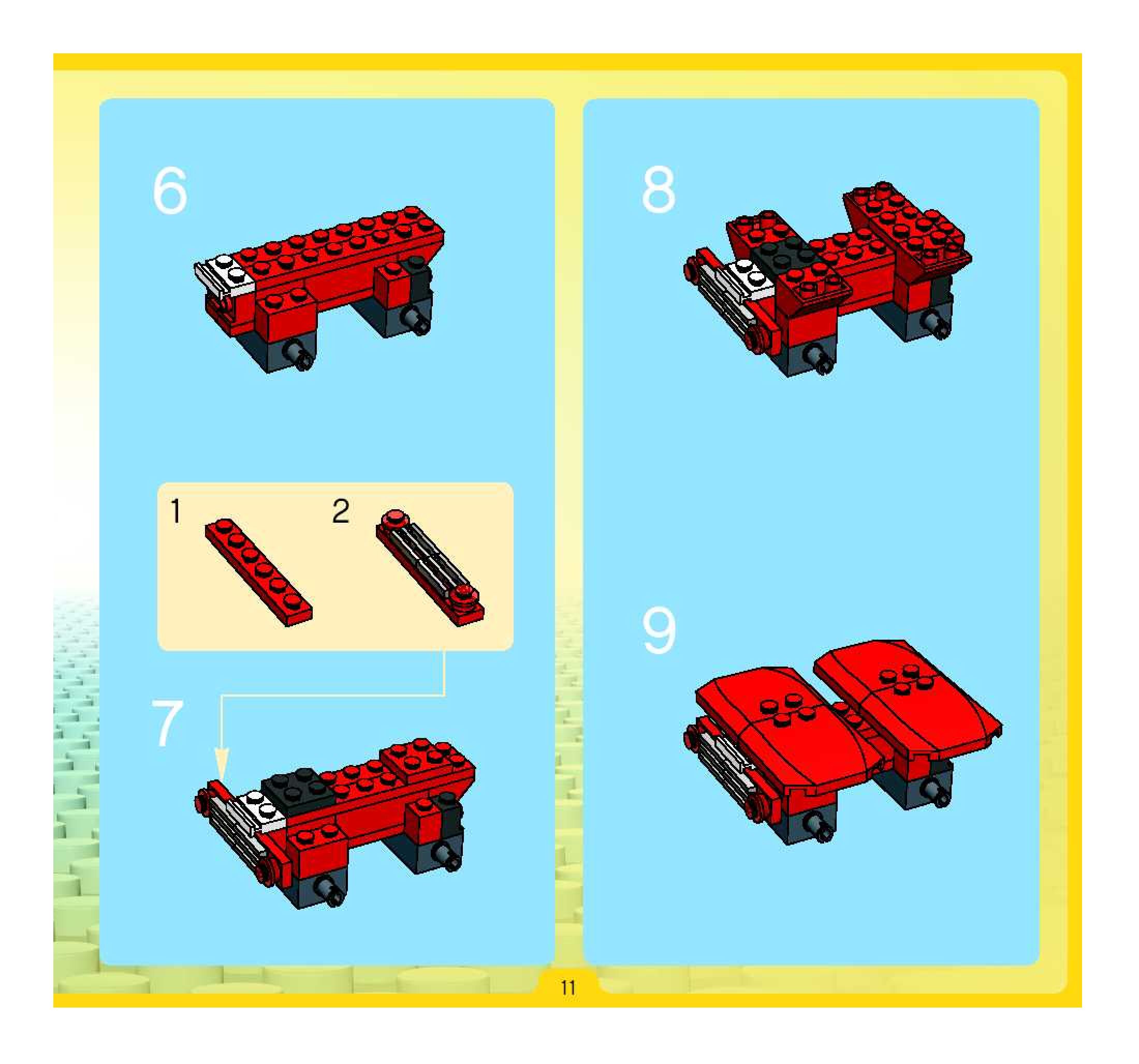 6

1

2

7

8

9

11