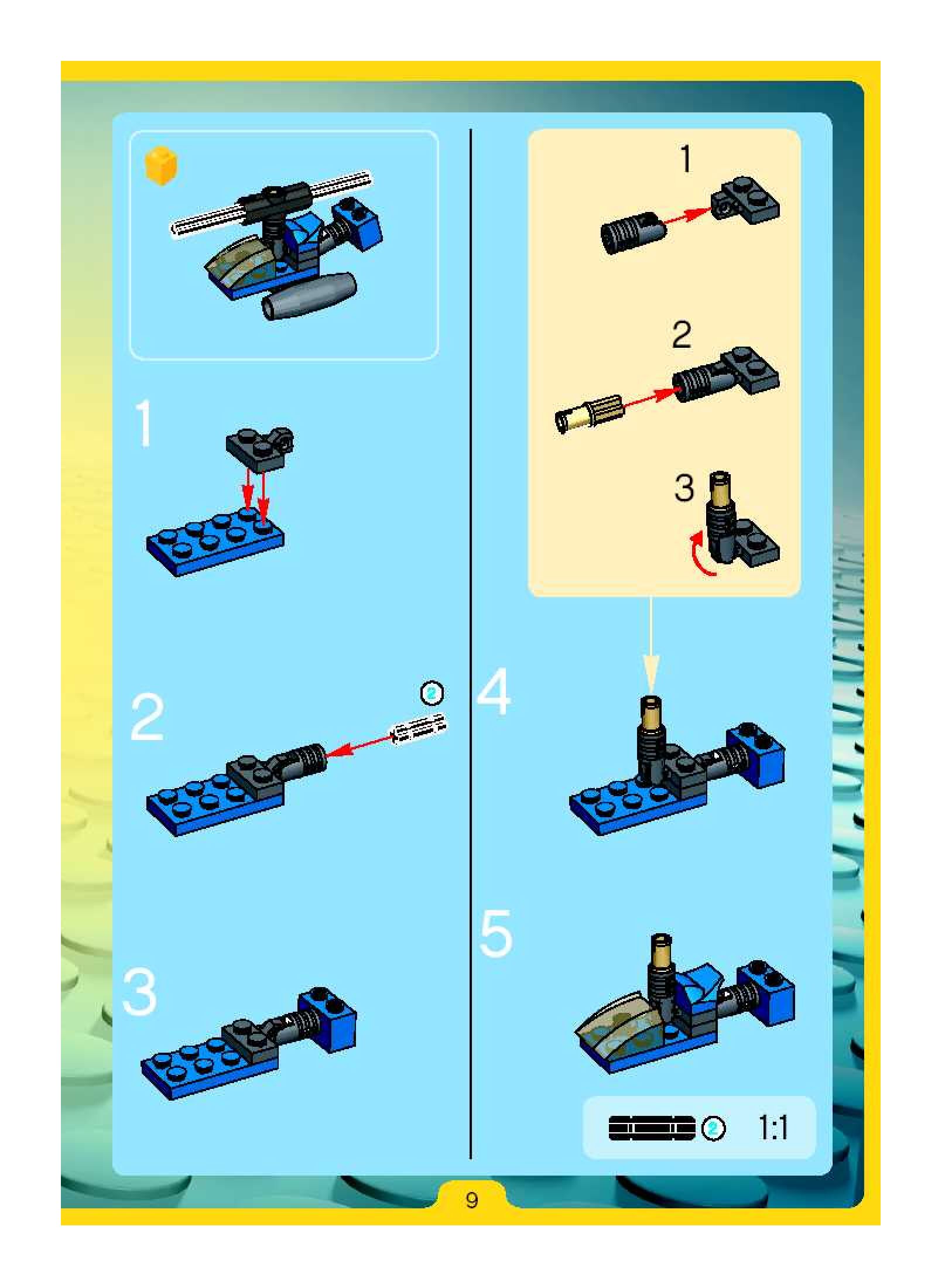 1

2

2

3

1

2

3

4

5

2

1:1

9