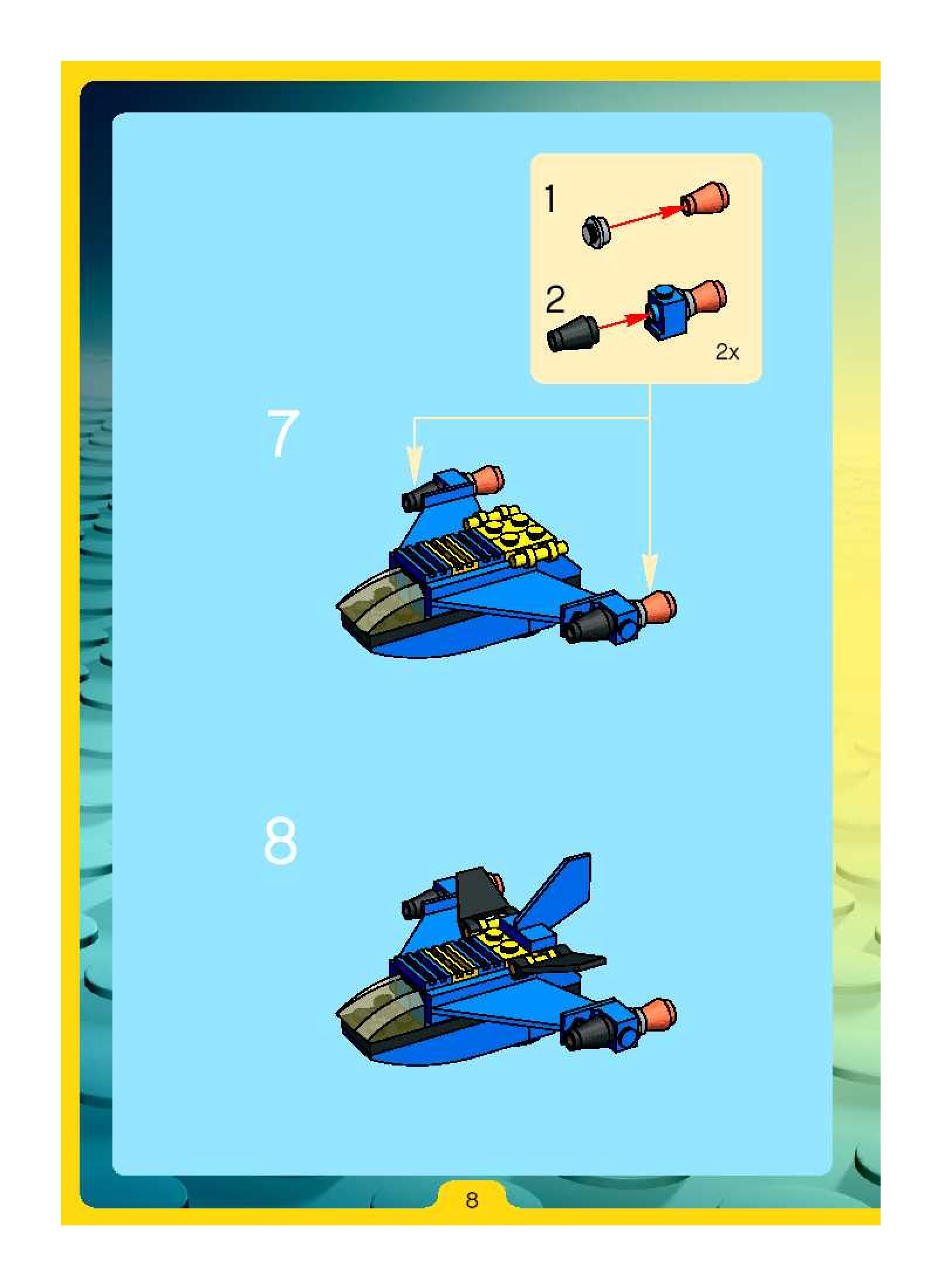 1

2

2x

7

8

8