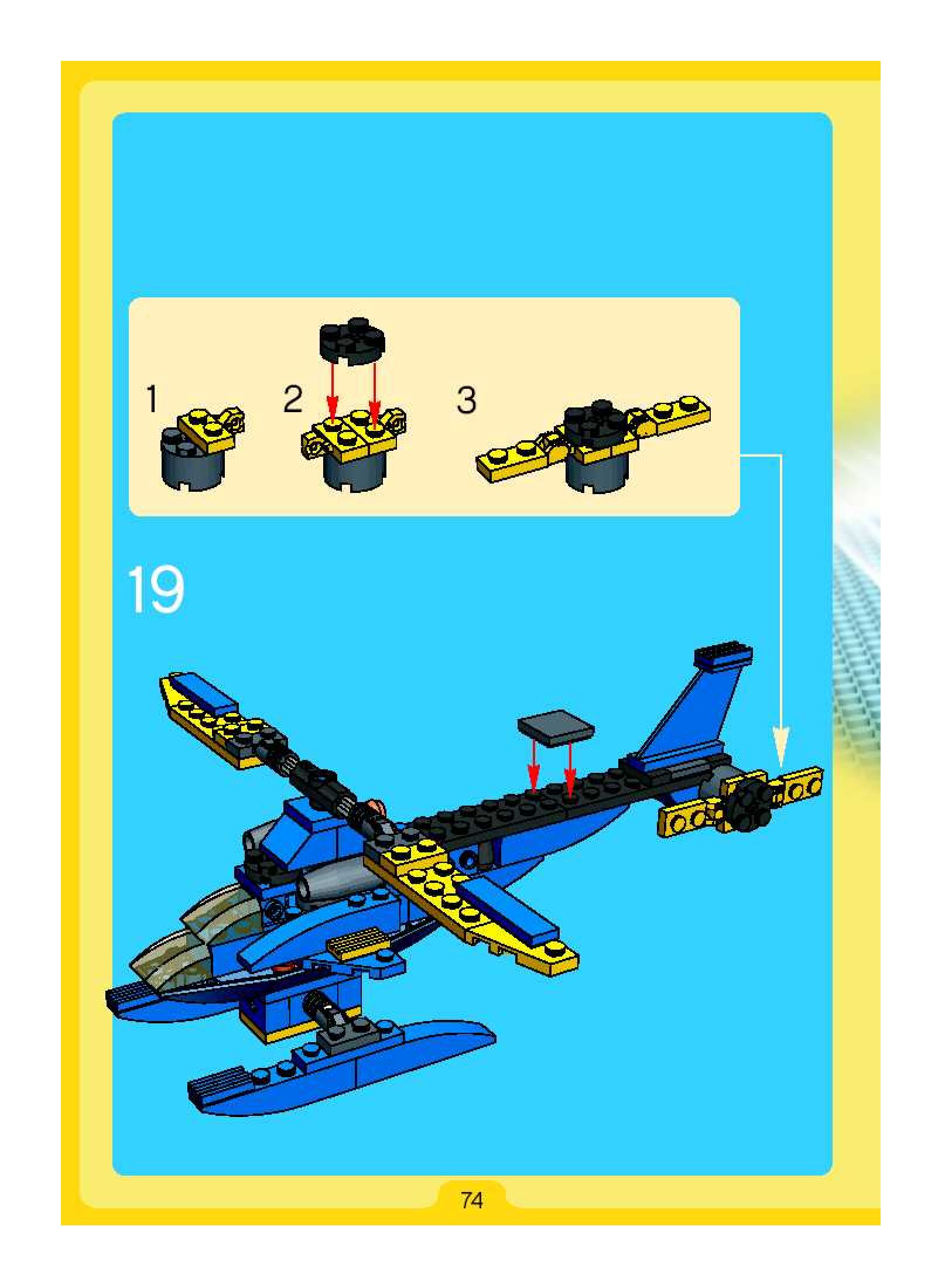 1

2

3

19

74