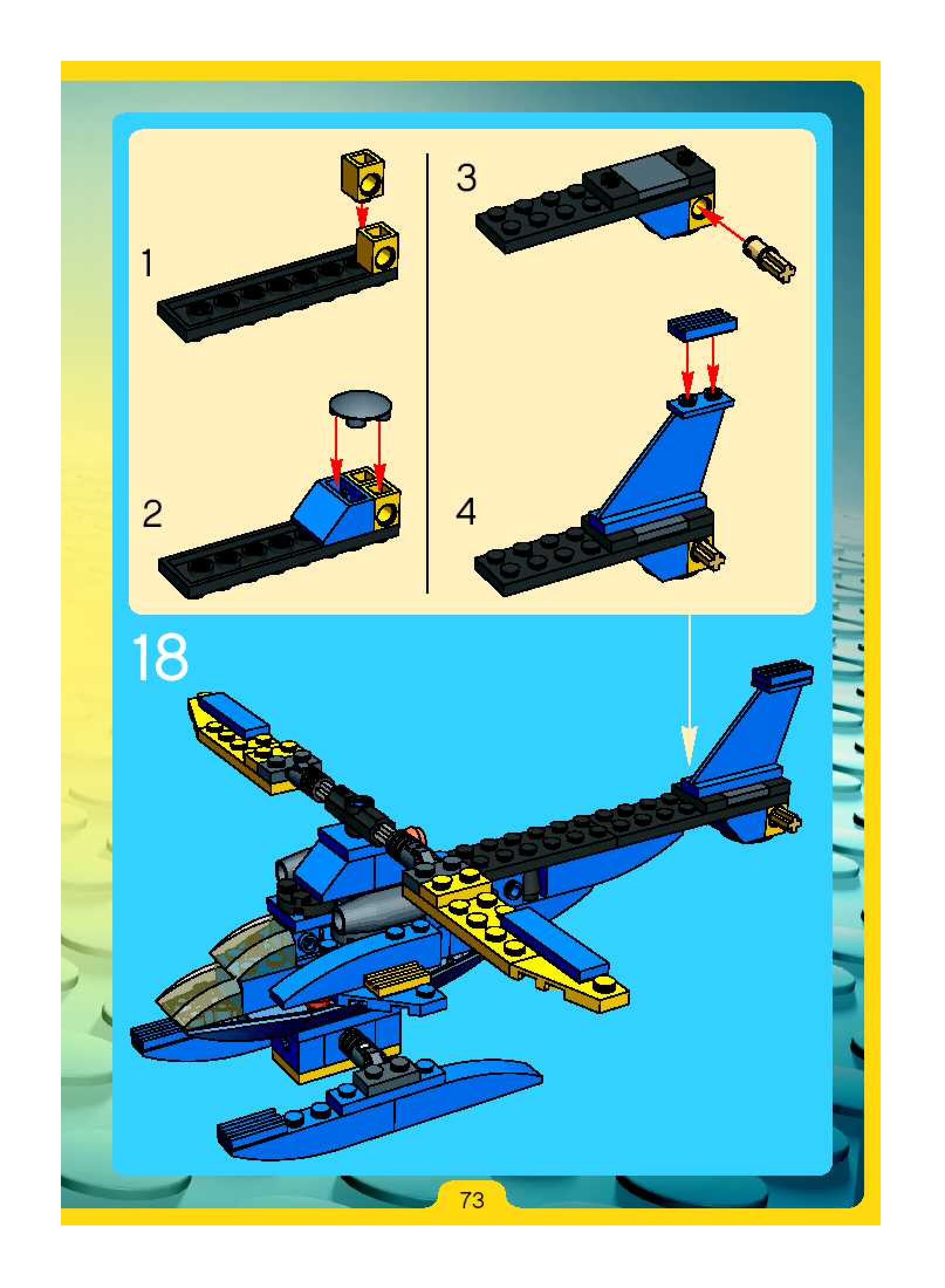 1

2

3

4

18

73