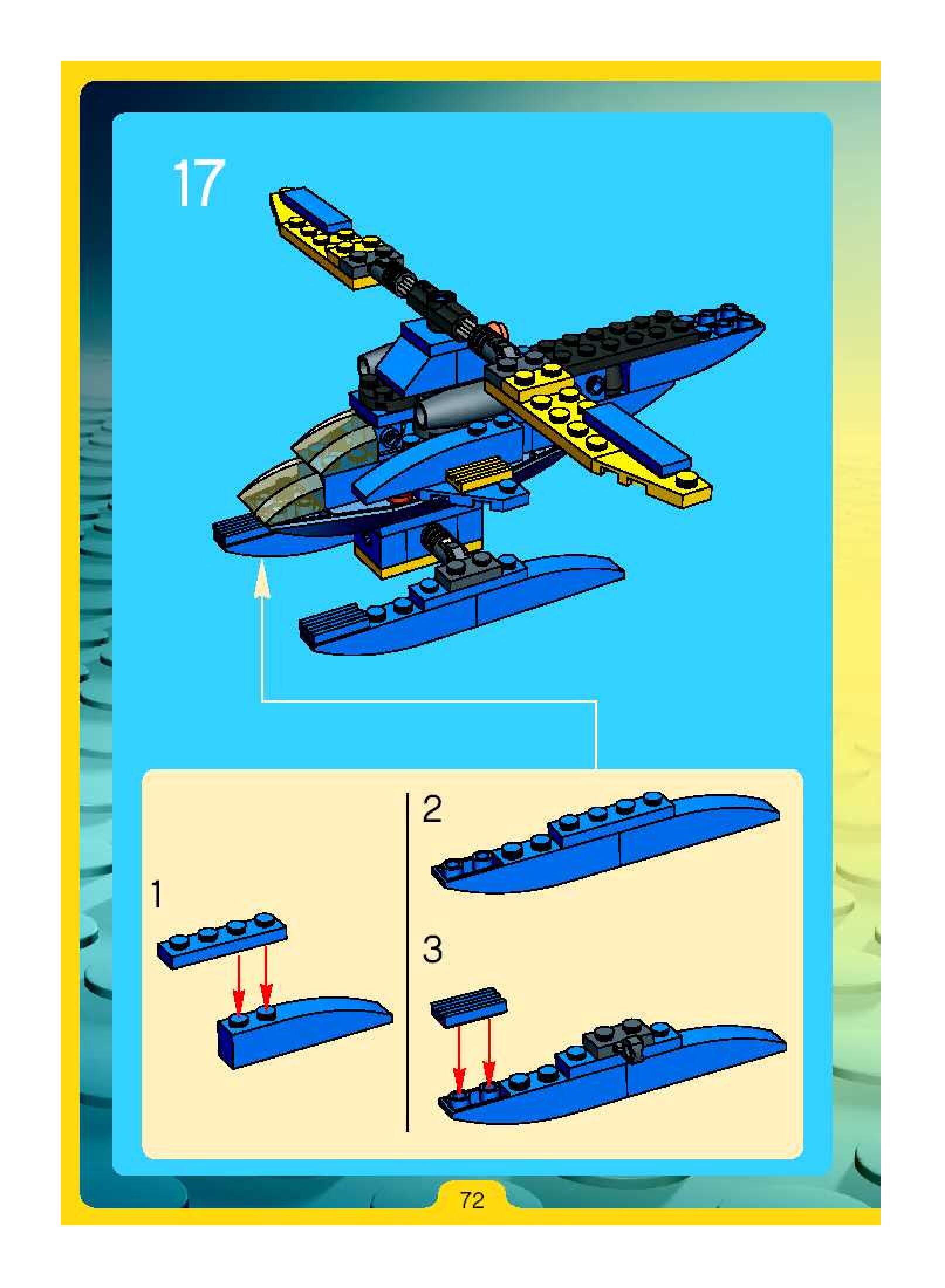 17

1

2

3

72