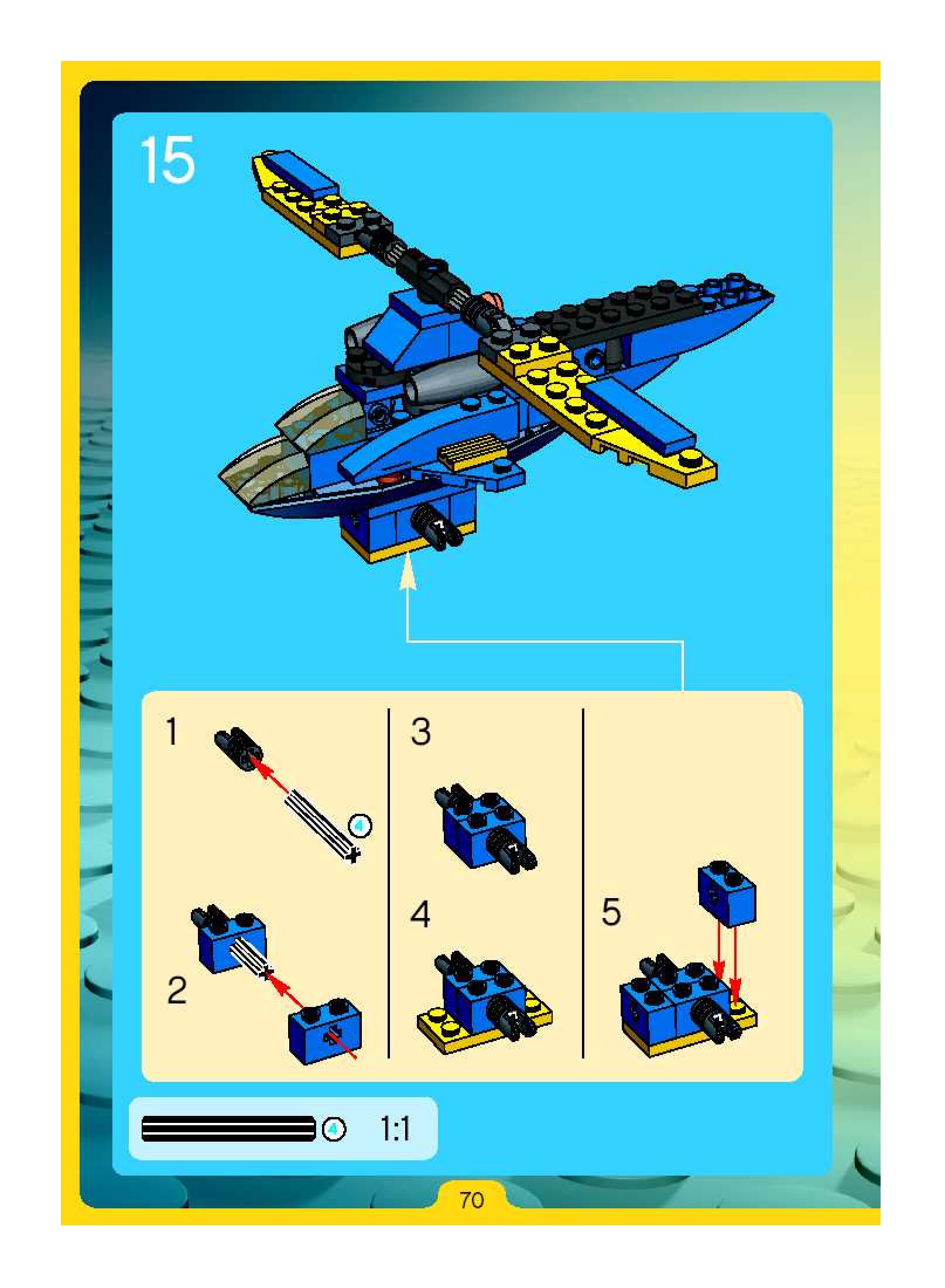 15

1

4

2

3

4

5

4

1:1

70