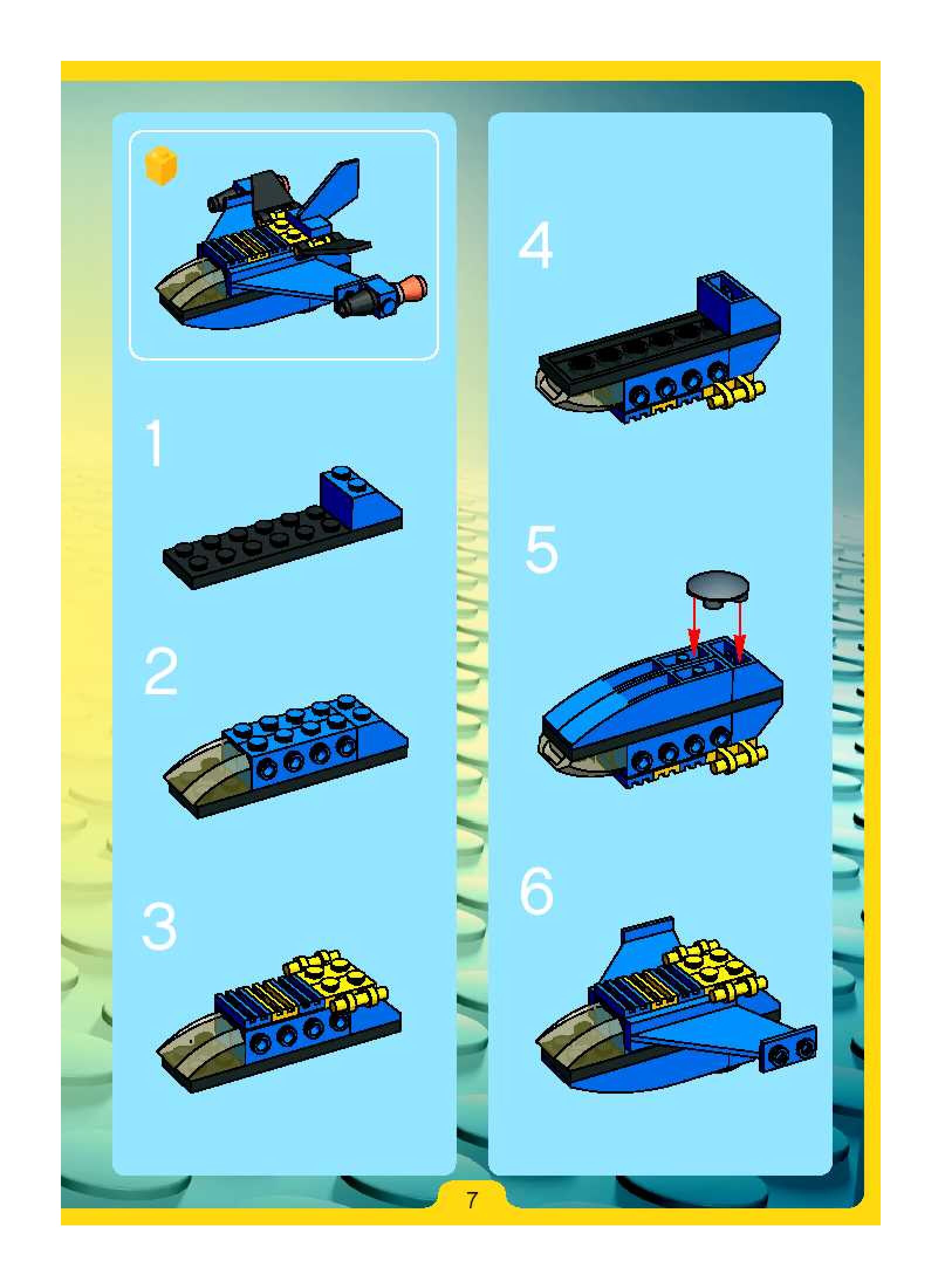 1

2

3

4

5

6

7